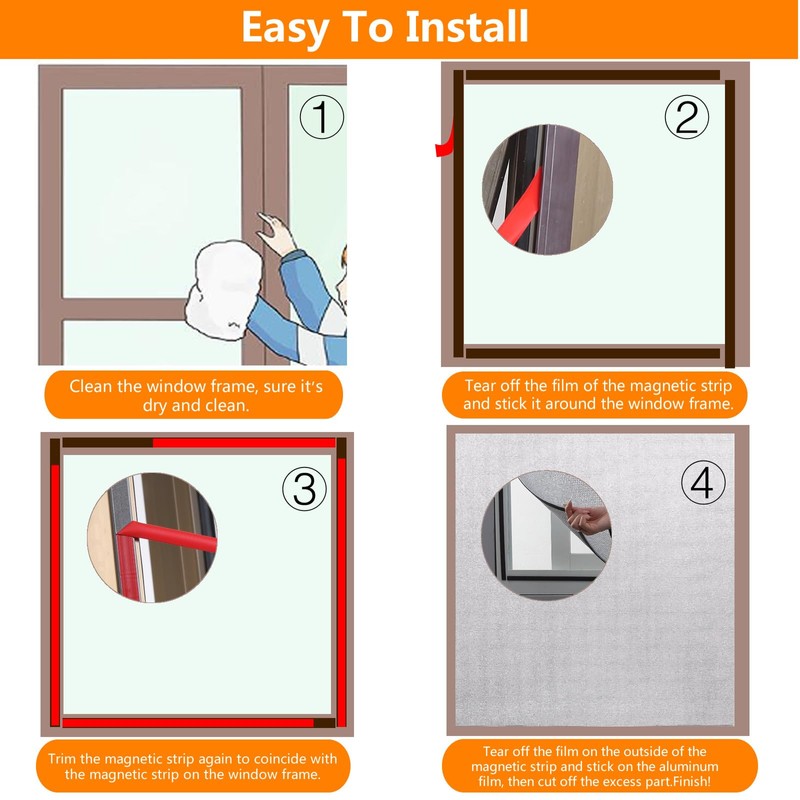 Easy To Install

①

Clean the window frame, sure it's dry and clean.

②

Tear off the film of the magnetic strip and stick it around the window frame.

③

Trim the magnetic strip again to coincide with the magnetic strip on the window frame.

④

Tear off the film on the outside of the magnetic strip and stick on the aluminum film, then cut off the excess part.Finish!