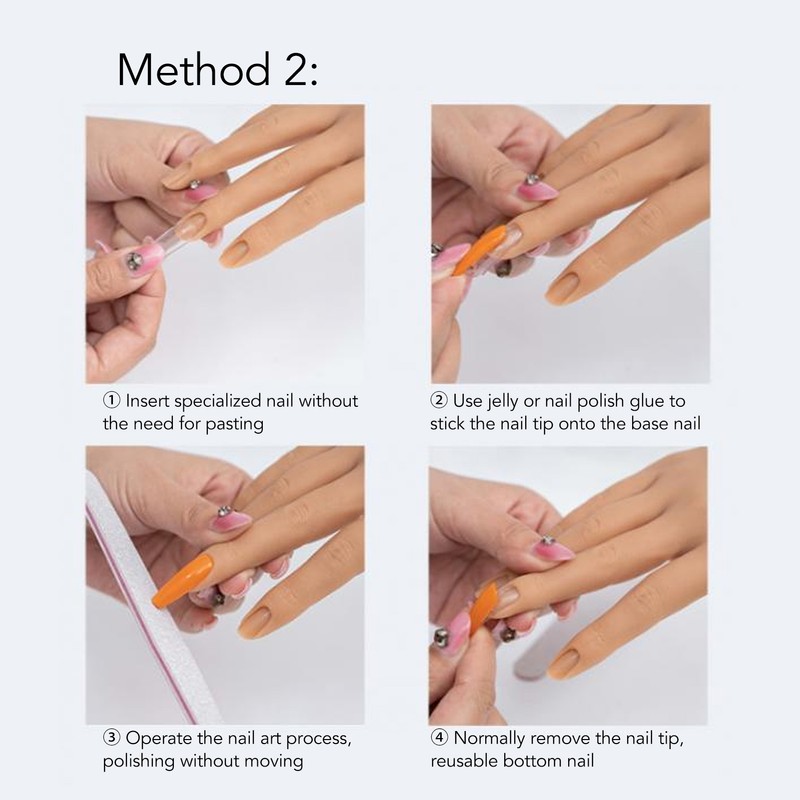 Method 2:

① Insert specialized nail without the need for pasting

② Use jelly or nail polish glue to stick the nail tip onto the base nail

③ Operate the nail art process, polishing without moving

④ Normally remove the nail tip, reusable bottom nail