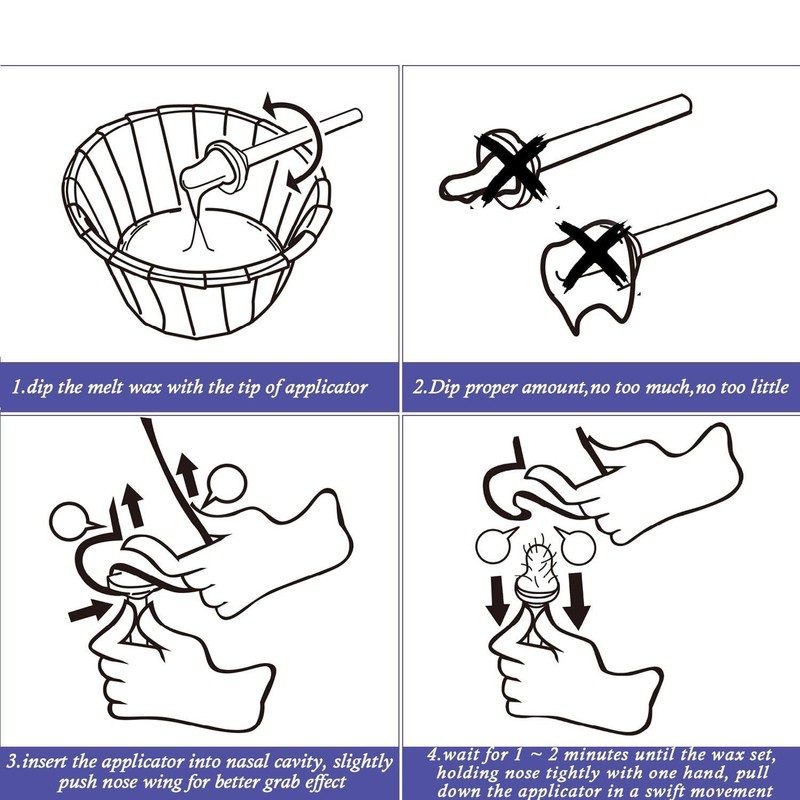 1.dip the melt wax with the tip of applicator

2.Dip proper amount,no too much,no too little

3.insert the applicator into nasal cavity, slightly push nose wing for better grab effect

4.wait for 1 ~ 2 minutes until the wax set, holding nose tightly with one hand, pull down the applicator in a swift movement