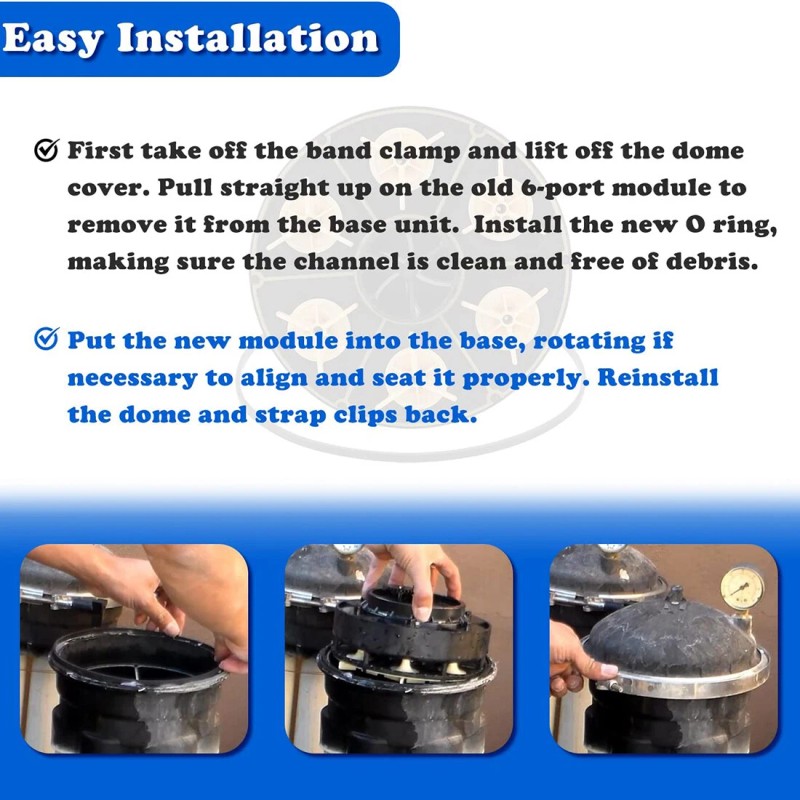 Easy Installation

First take off the band clamp and lift off the dome cover. Pull straight up on the old 6-port module to remove it from the base unit. Install the new O ring, making sure the channel is clean and free of debris.

Put the new module into the base, rotating if necessary to align and seat it properly. Reinstall the dome and strap clips back.