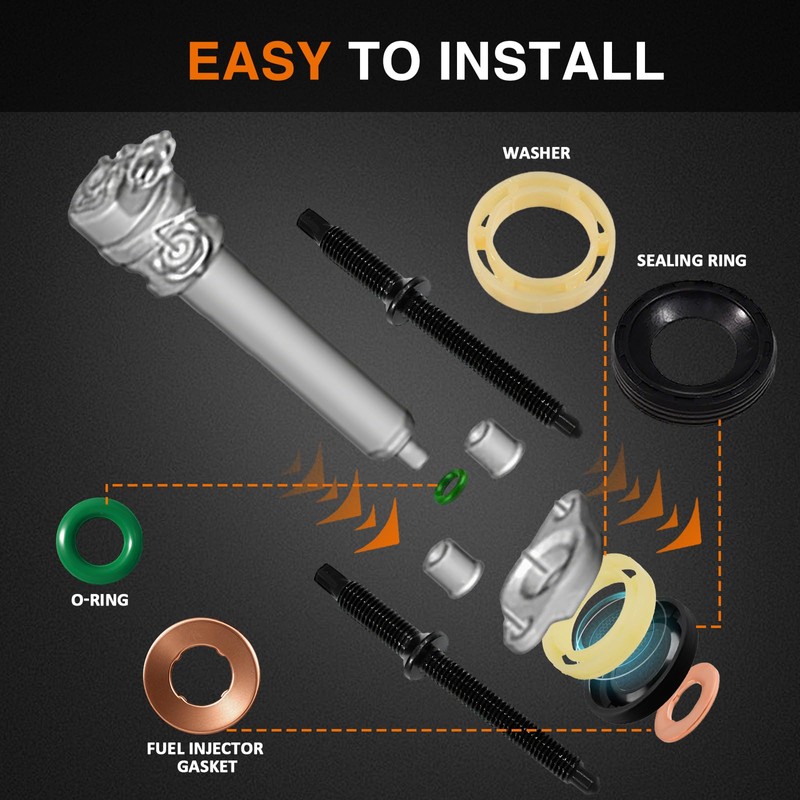 EASY TO INSTALL

WASHER

SEALING RING

O-RING

FUEL INJECTOR GASKET