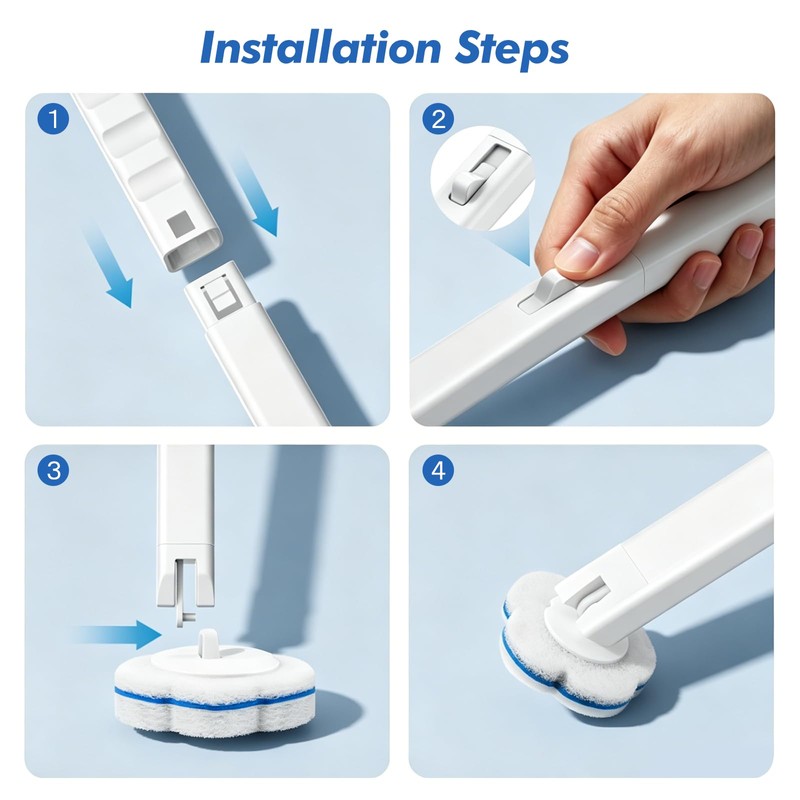 Installation Steps

1

2

3

4