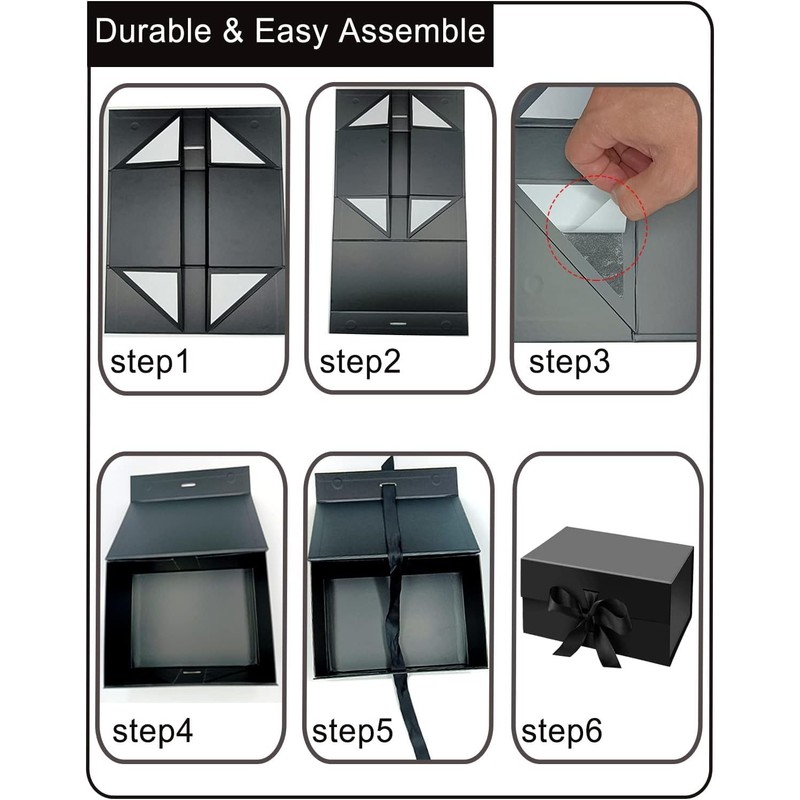 Durable & Easy Assemble

step1

step2

step3

step4

step5

step6