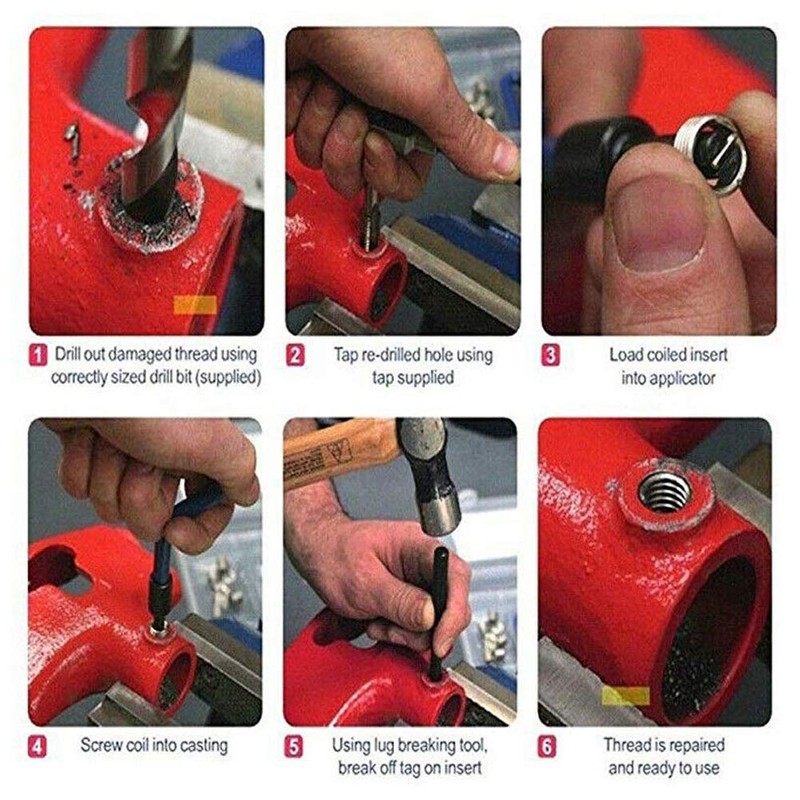 1 Drill out damaged thread using correctly sized drill bit (supplied)

2 Tap re-drilled hole using tap supplied

3 Load coiled insert into applicator

4 Screw coil into casting

5 Using lug breaking tool, break off tag on insert

6 Thread is repaired and ready to use