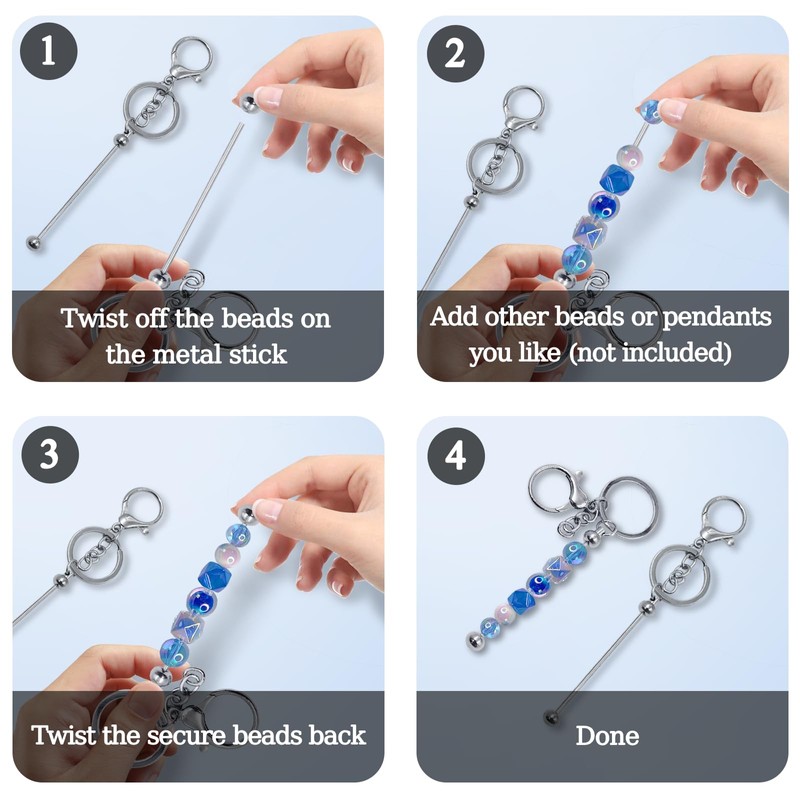 1

Twist off the beads on the metal stick

2

Add other beads or pendants you like (not included)

3

Twist the secure beads back

4

Done