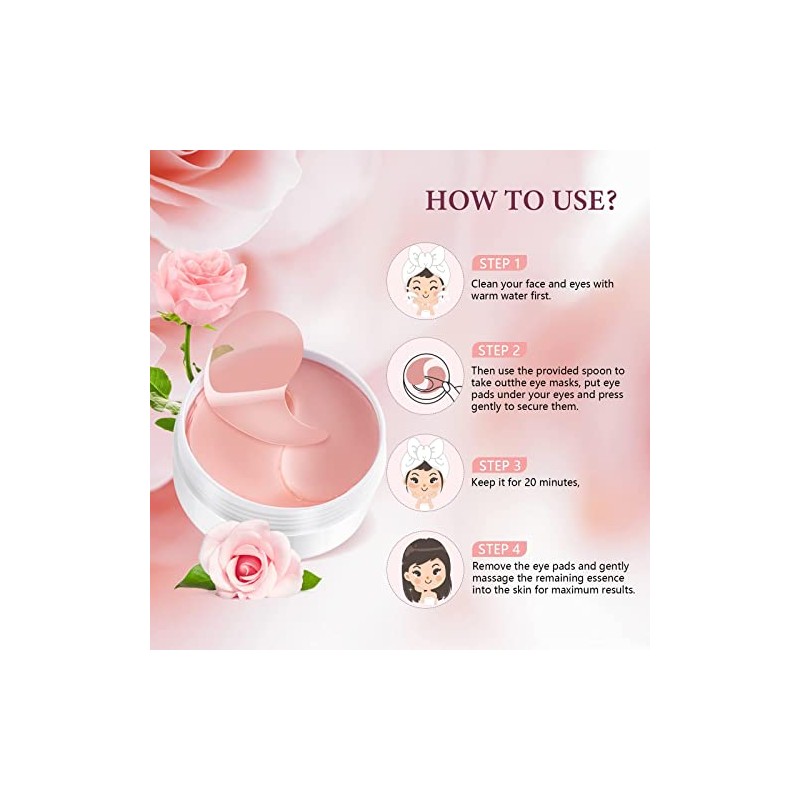 HOW TO USE?

STEP 1
Clean your face and eyes with warm water first.

STEP 2
Then use the provided spoon to take outthe eye masks, put eye pads under your eyes and press gently to secure them.

STEP 3
Keep it for 20 minutes,

STEP 4
Remove the eye pads and gently massage the remaining essence into the skin for maximum results.