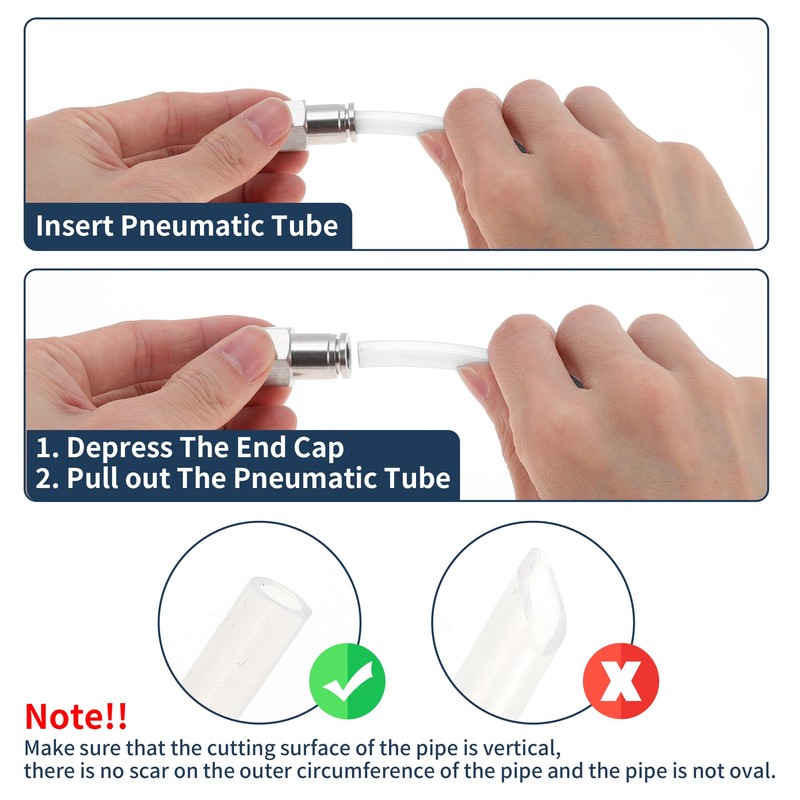 Insert Pneumatic Tube

1. Depress The End Cap
2. Pull out The Pneumatic Tube

Note!!
Make sure that the cutting surface of the pipe is vertical, there is no scar on the outer circumference of the pipe and the pipe is not oval.