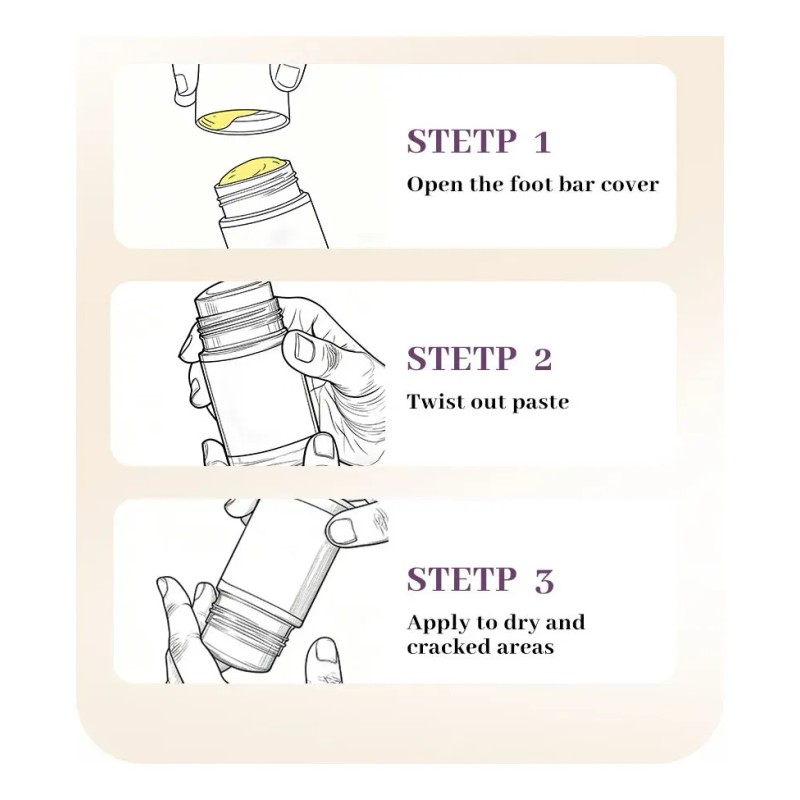 STETP 1

Open the foot bar cover

STETP 2

Twist out paste

STETP 3

Apply to dry and cracked areas