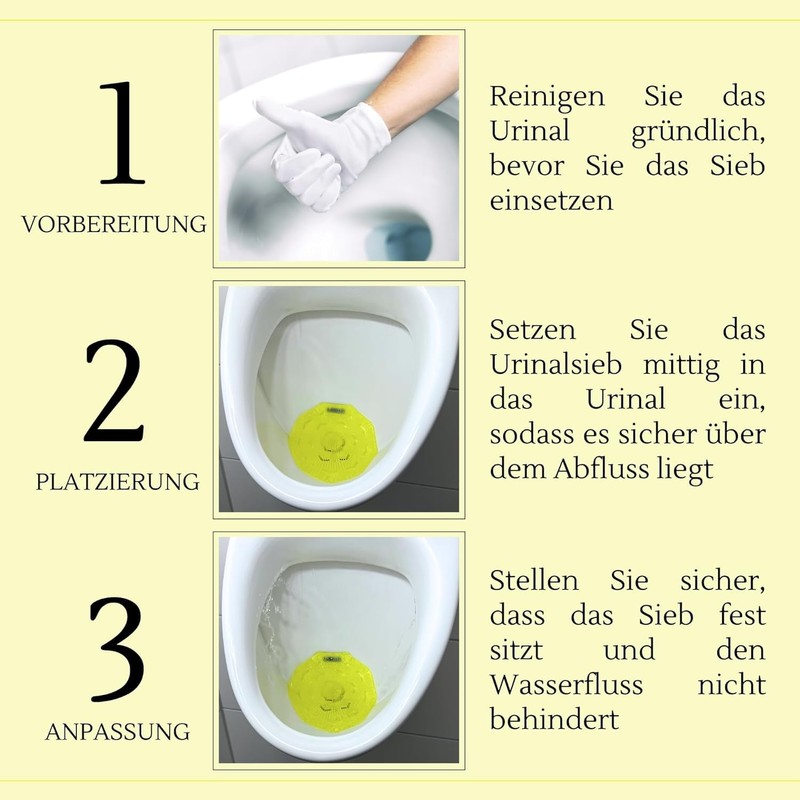 1

VORBEREITUNG

Reinigen Sie das Urinal gründlich, bevor Sie das Sieb einsetzen

2

PLATZIERUNG

Setzen Sie das Urinalsieb mittig in das Urinal ein, sodass es sicher über dem Abfluss liegt

3

ANPASSUNG

Stellen Sie sicher, dass das Sieb fest sitzt und den Wasserfluss nicht behindert