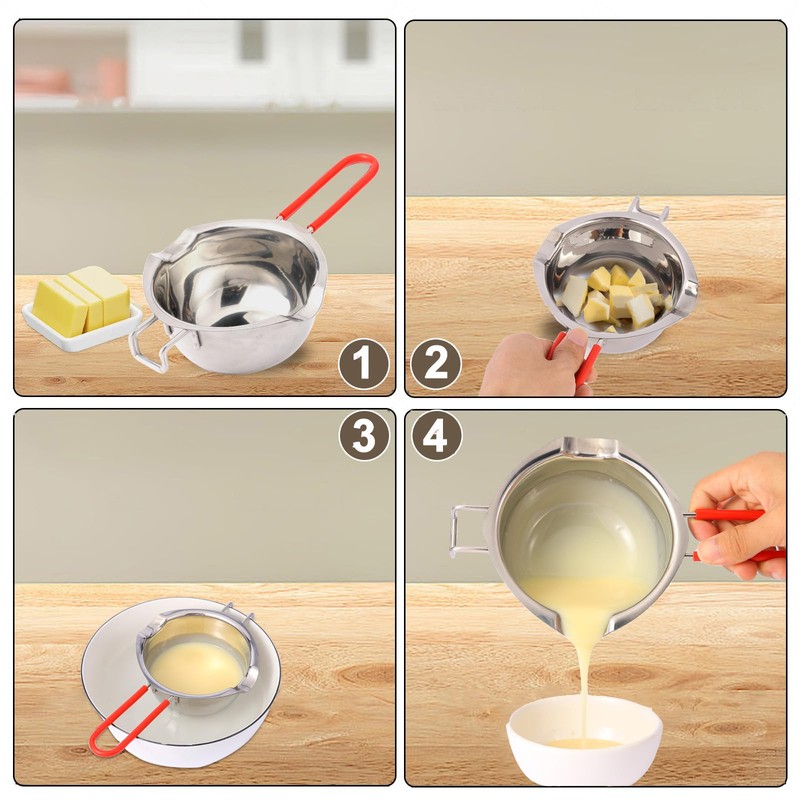 1
2
3
4