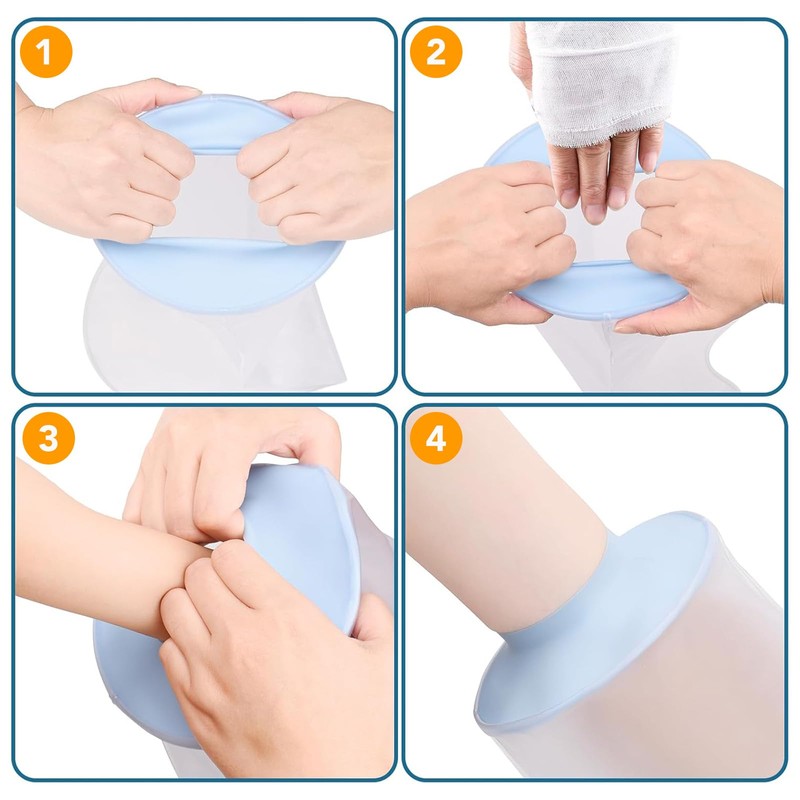 1

2

3

4