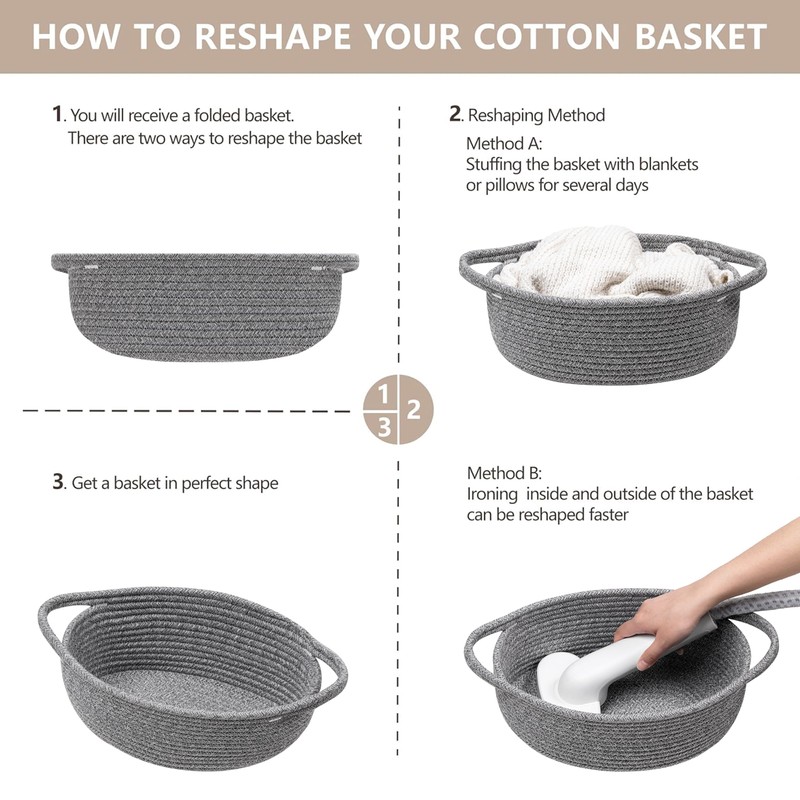 HOW TO RESHAPE YOUR COTTON BASKET

1. You will receive a folded basket.
There are two ways to reshape the basket

2. Reshaping Method
Method A:
Stuffing the basket with blankets or pillows for several days

1 2 3

3. Get a basket in perfect shape

Method B:
Ironing inside and outside of the basket can be reshaped faster