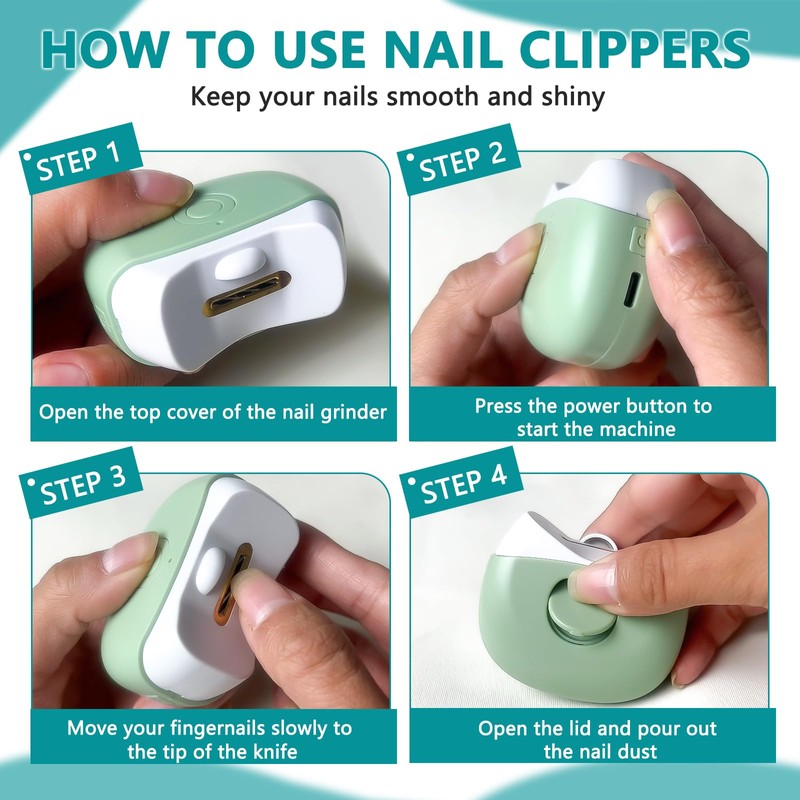 HOW TO USE NAIL CLIPPERS

Keep your nails smooth and shiny

STEP 1

Open the top cover of the nail grinder

STEP 2

Press the power button to start the machine

STEP 3

Move your fingernails slowly to the tip of the knife

STEP 4

Open the lid and pour out the nail dust