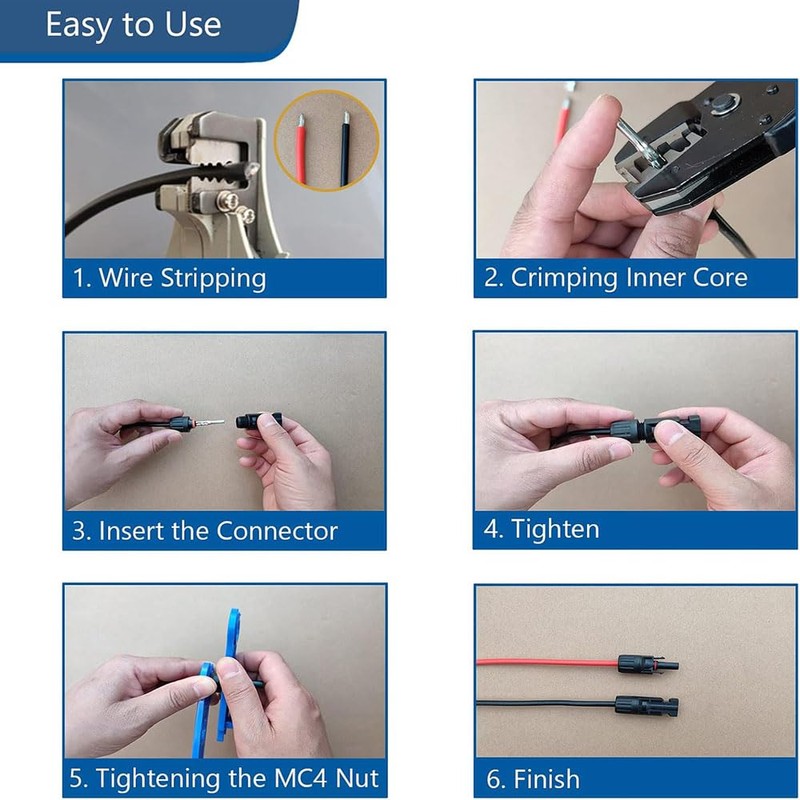 Easy to Use

1. Wire Stripping

2. Crimping Inner Core

3. Insert the Connector

4. Tighten

5. Tightening the MC4 Nut

6. Finish