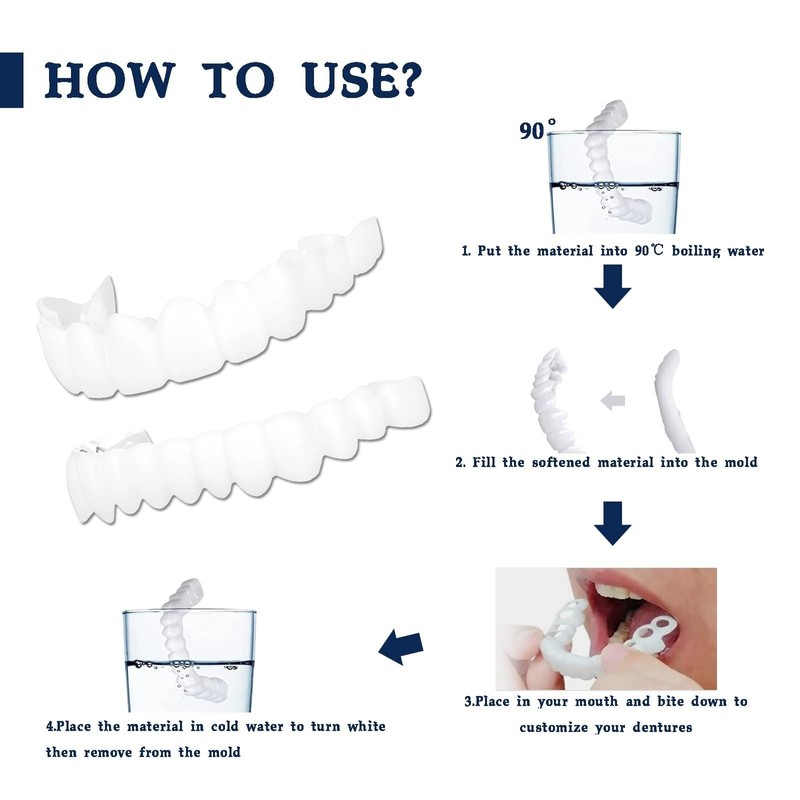 HOW TO USE?

90°

1. Put the material into 90℃ boiling water

2. Fill the softened material into the mold

3.Place in your mouth and bite down to customize your dentures

4.Place the material in cold water to turn white then remove from the mold