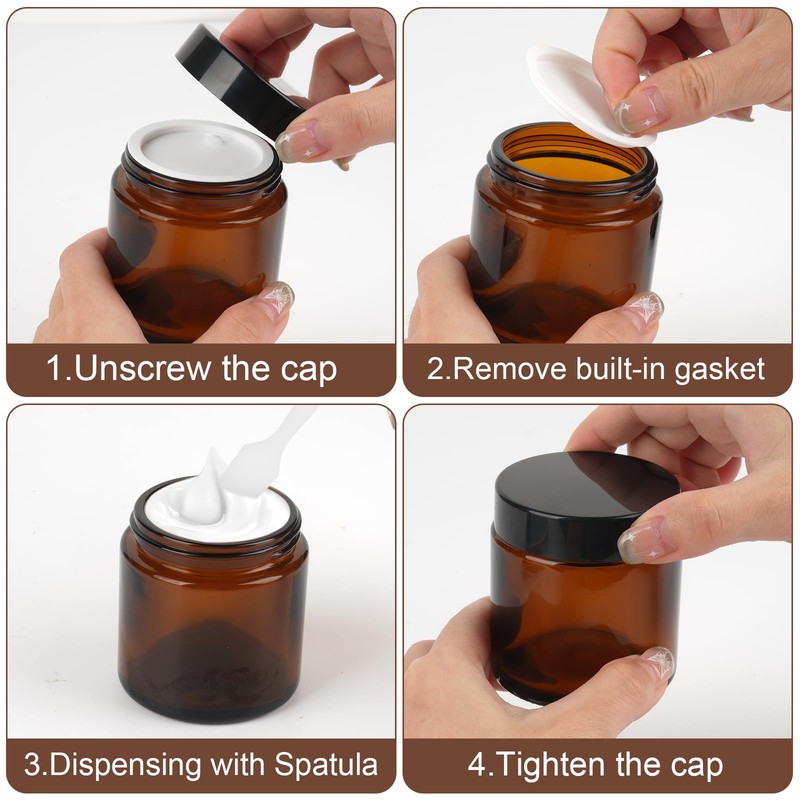 1.Unscrew the cap

2.Remove built-in gasket

3.Dispensing with Spatula

4.Tighten the cap