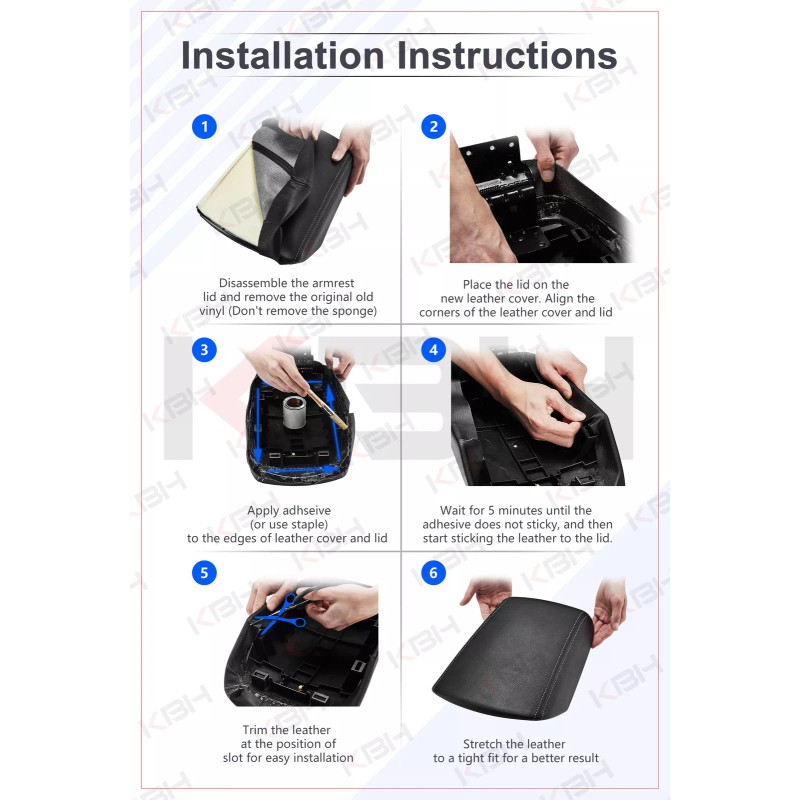 Installation Instructions

1

Disassemble the armrest lid and remove the original old vinyl (Don't remove the sponge)

2

Place the lid on the new leather cover. Align the corners of the leather cover and lid

3

Apply adhseive (or use staple) to the edges of leather cover and lid

4

Wait for 5 minutes until the adhesive does not sticky, and then start sticking the leather to the lid.

5

Trim the leather at the position of slot for easy installation

6

Stretch the leather to a tight fit for a better result

KBH