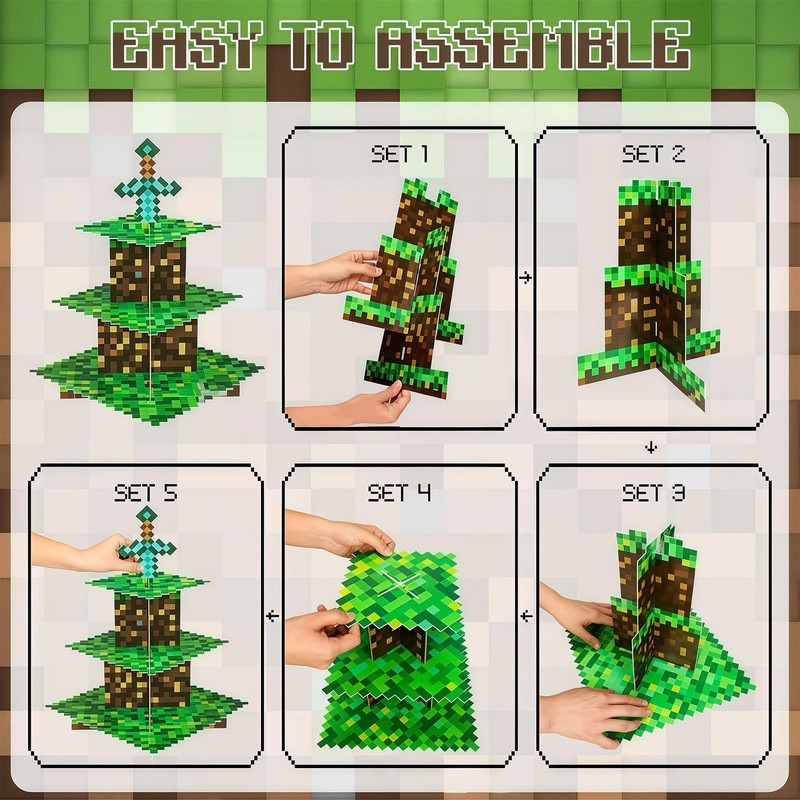 EASY TO ASSEMBLE

SET 1

SET 2

SET 5

SET 4

SET 3