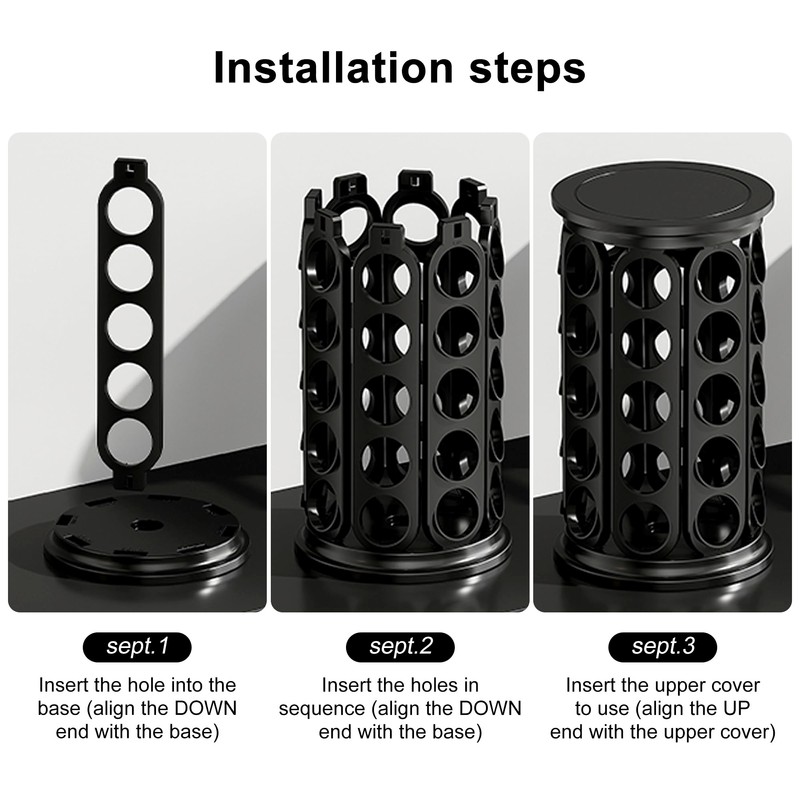 Installation steps

sept.1

Insert the hole into the base (align the DOWN end with the base)

sept.2

Insert the holes in sequence (align the DOWN end with the base)

sept.3

Insert the upper cover to use (align the UP end with the upper cover)