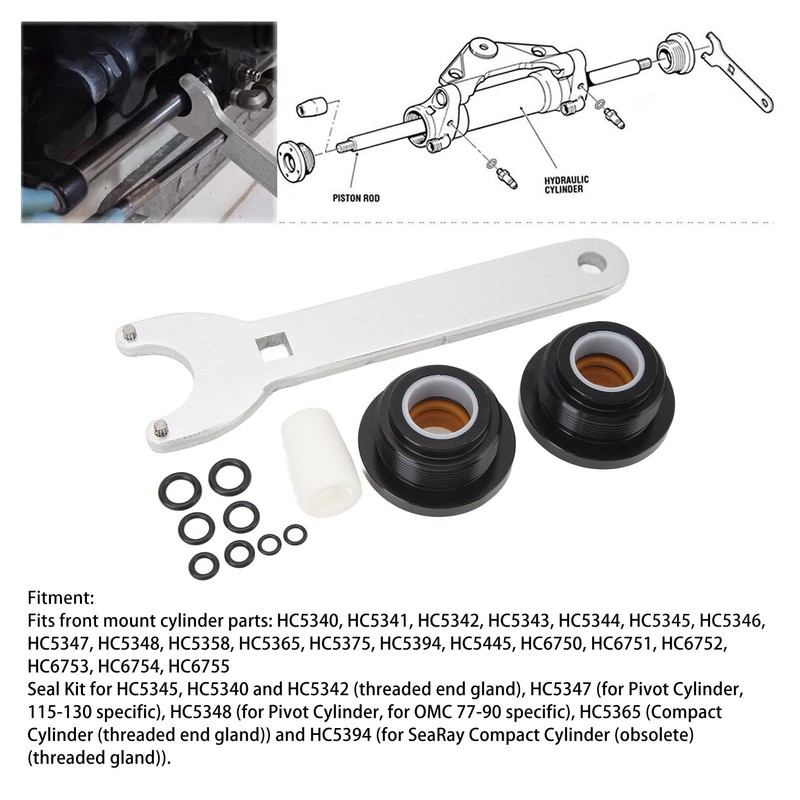 PISTON ROD

HYDRAULIC CYLINDER

Fitment:
Fits front mount cylinder parts: HC5340, HC5341, HC5342, HC5343, HC5344, HC5345, HC5346, HC5347, HC5348, HC5358, HC5365, HC5375, HC5394, HC5445, HC6750, HC6751, HC6752, HC6753, HC6754, HC6755
Seal Kit for HC5345, HC5340 and HC5342 (threaded end gland), HC5347 (for Pivot Cylinder, 115-130 specific), HC5348 (for Pivot Cylinder, for OMC 77-90 specific), HC5365 (Compact Cylinder (threaded end gland)) and HC5394 (for SeaRay Compact Cylinder (obsolete) (threaded gland)).