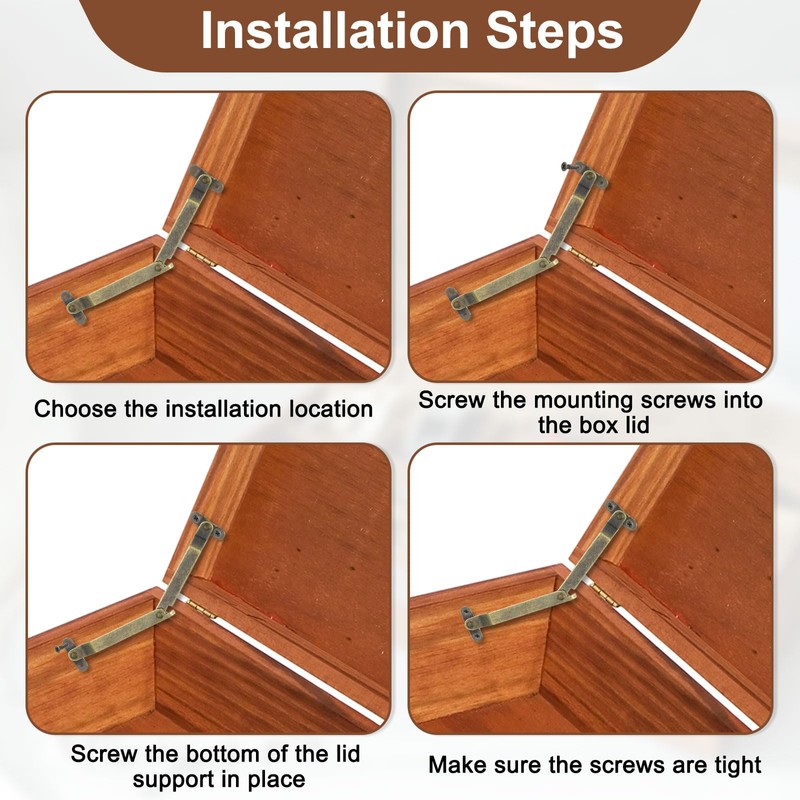 Installation Steps

Choose the installation location

Screw the mounting screws into the box lid

Screw the bottom of the lid support in place

Make sure the screws are tight