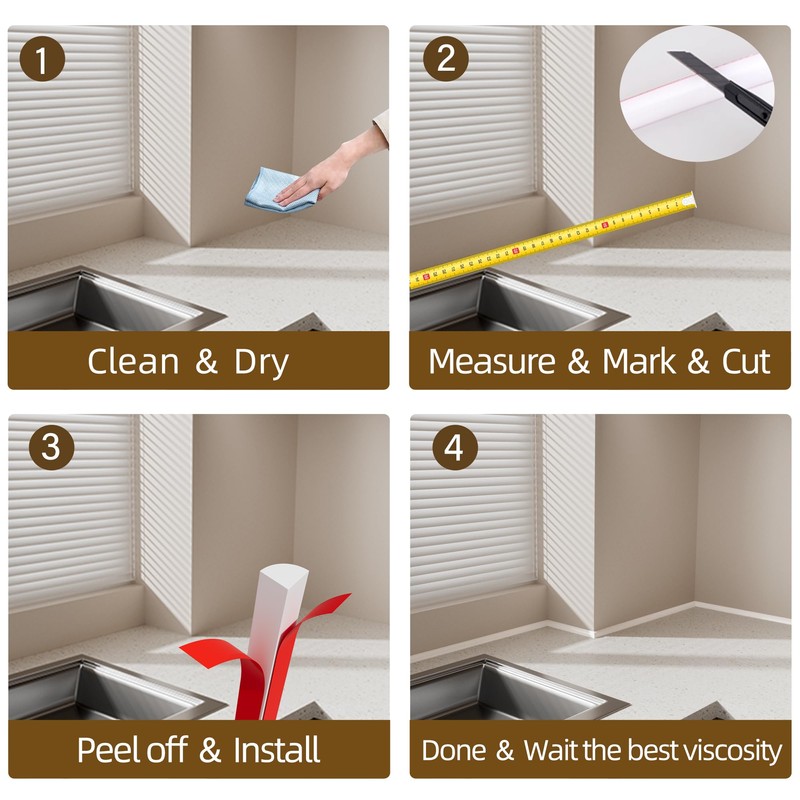 1

Clean & Dry

2

Measure & Mark & Cut

3

Peel off & Install

4

Done & Wait the best viscosity