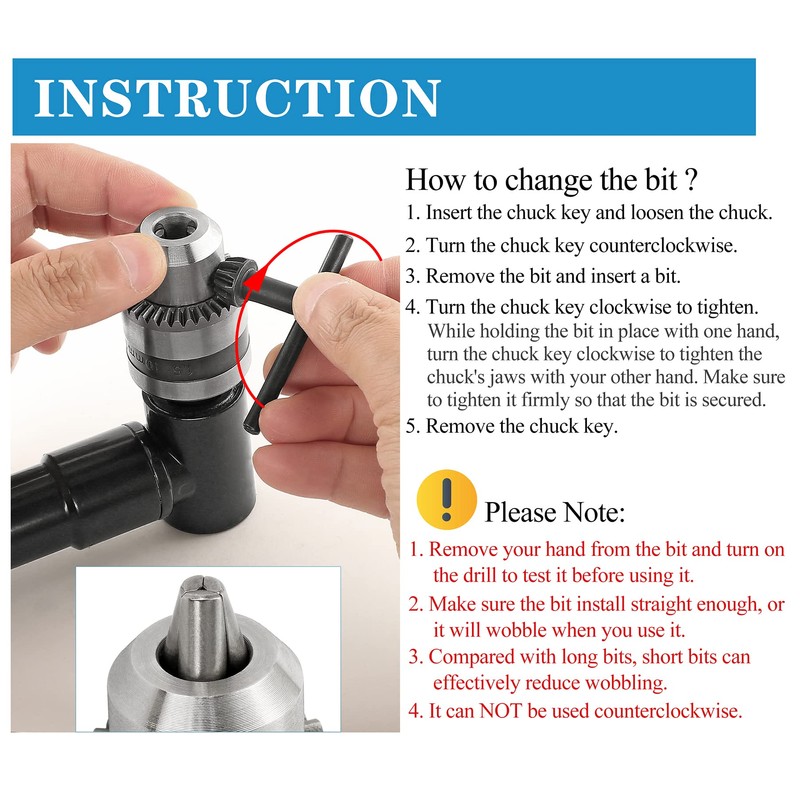 INSTRUCTION

How to change the bit ?

1. Insert the chuck key and loosen the chuck.

2. Turn the chuck key counterclockwise.

3. Remove the bit and insert a bit.

4. Turn the chuck key clockwise to tighten. While holding the bit in place with one hand, turn the chuck key clockwise to tighten the chuck's jaws with your other hand. Make sure to tighten it firmly so that the bit is secured.

5. Remove the chuck key.

Please Note:

1. Remove your hand from the bit and turn on the drill to test it before using it.

2. Make sure the bit install straight enough, or it will wobble when you use it.

3. Compared with long bits, short bits can effectively reduce wobbling.

4. It can NOT be used counterclockwise.