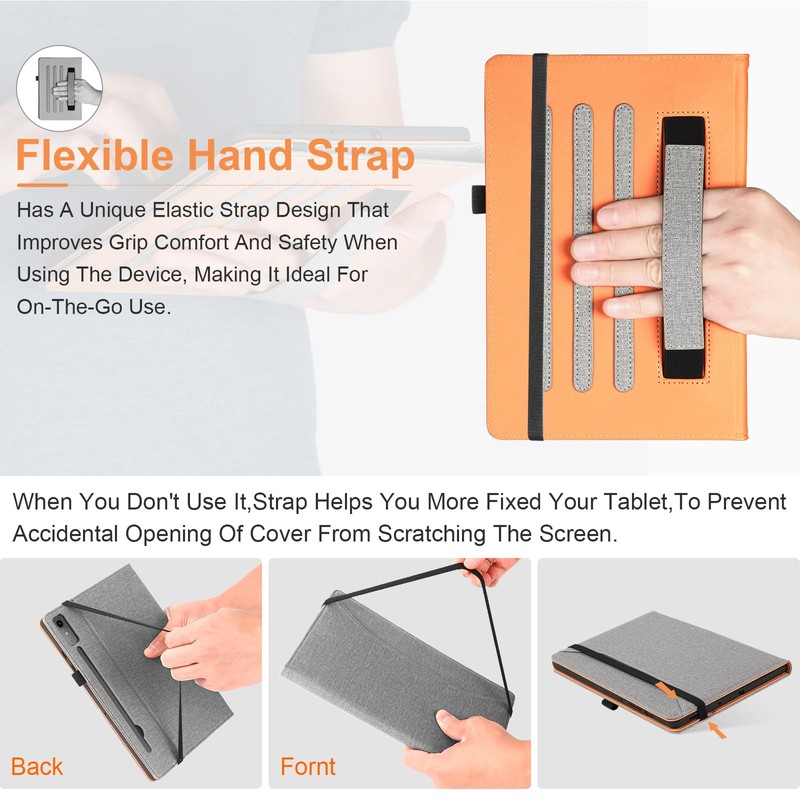 Flexible Hand Strap

Has A Unique Elastic Strap Design That Improves Grip Comfort And Safety When Using The Device, Making It Ideal For On-The-Go Use.

When You Don't Use It,Strap Helps You More Fixed Your Tablet,To Prevent Accidental Opening Of Cover From Scratching The Screen.

Back

Fornt