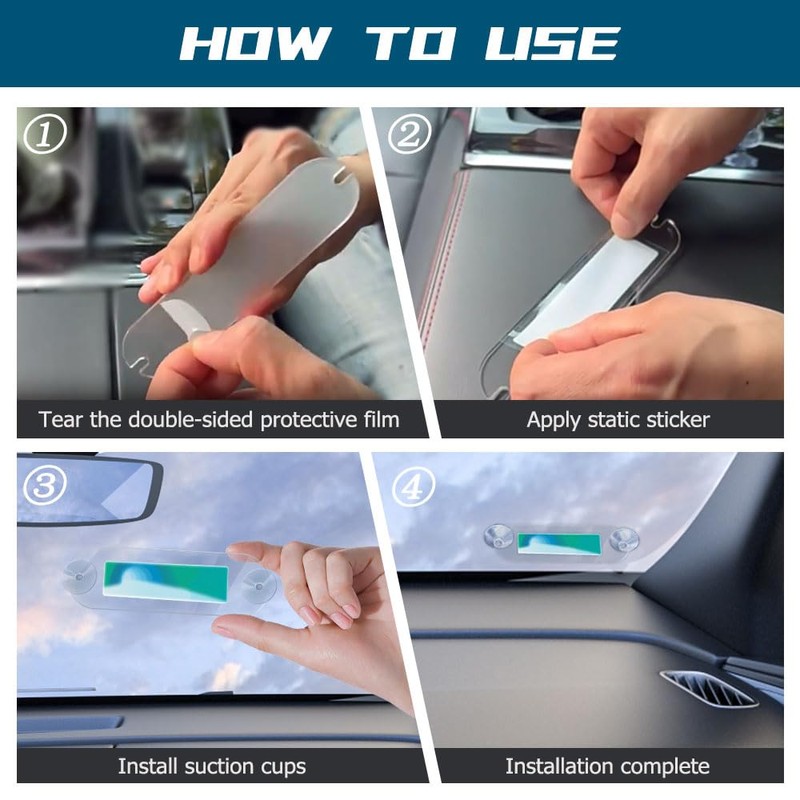 HOW TO USE

①

Tear the double-sided protective film

②

Apply static sticker

③

Install suction cups

④

Installation complete