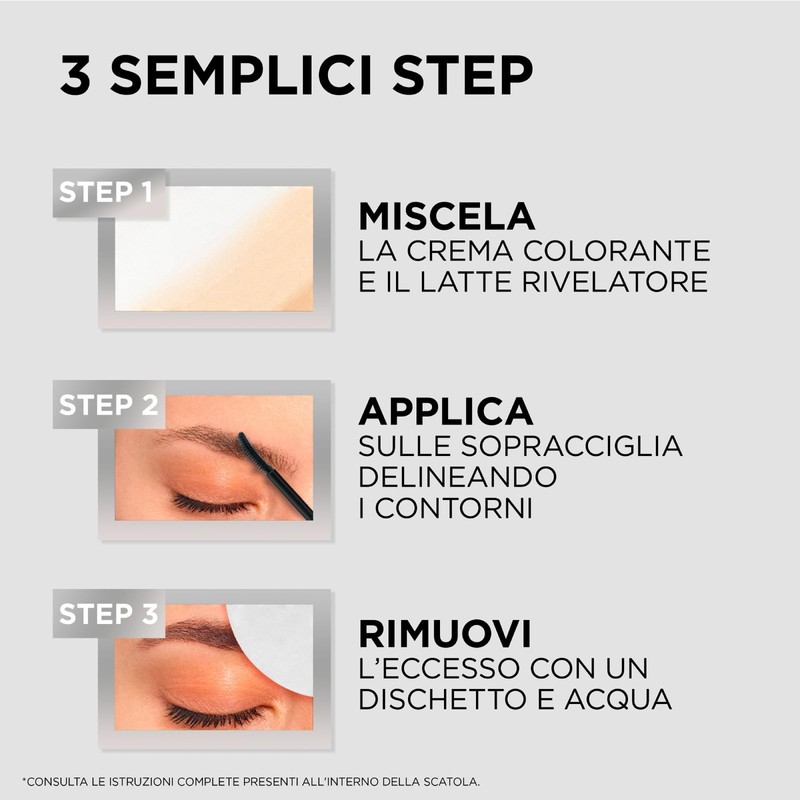 3 SEMPLICI STEP

STEP 1

MISCELA
LA CREMA COLORANTE E IL LATTE RIVELATORE

STEP 2

APPLICA
SULLE SOPRACCIGLIA DELINEANDO I CONTORNI

STEP 3

RIMUOVI
L'ECCESSO CON UN DISCHETTO E ACQUA

*CONSULTA LE ISTRUZIONI COMPLETE PRESENTI ALL'INTERNO DELLA SCATOLA.