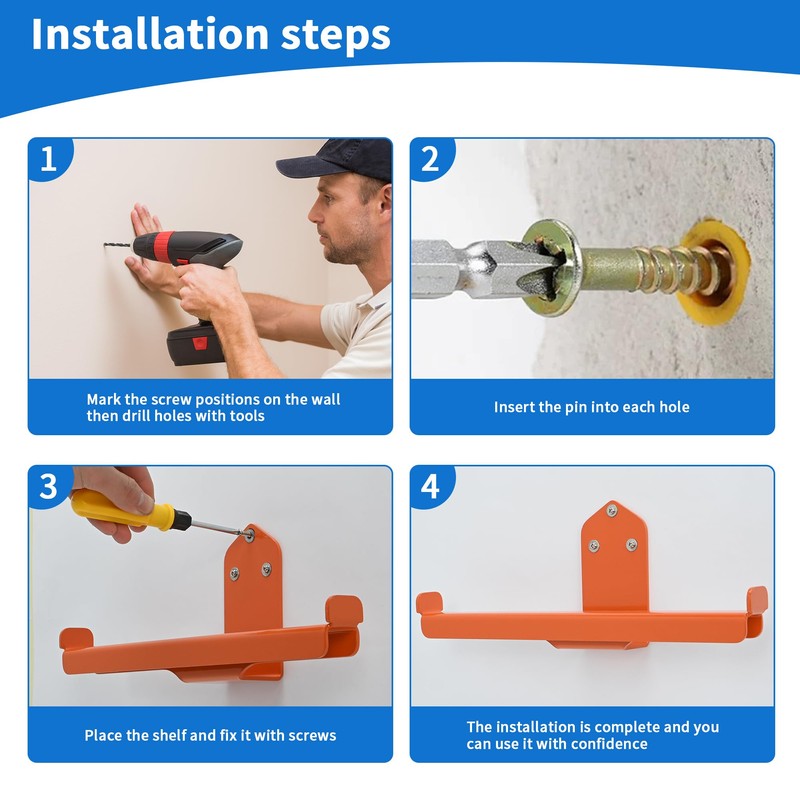 Installation steps

1

Mark the screw positions on the wall then drill holes with tools

2

Insert the pin into each hole

3

Place the shelf and fix it with screws

4

The installation is complete and you can use it with confidence