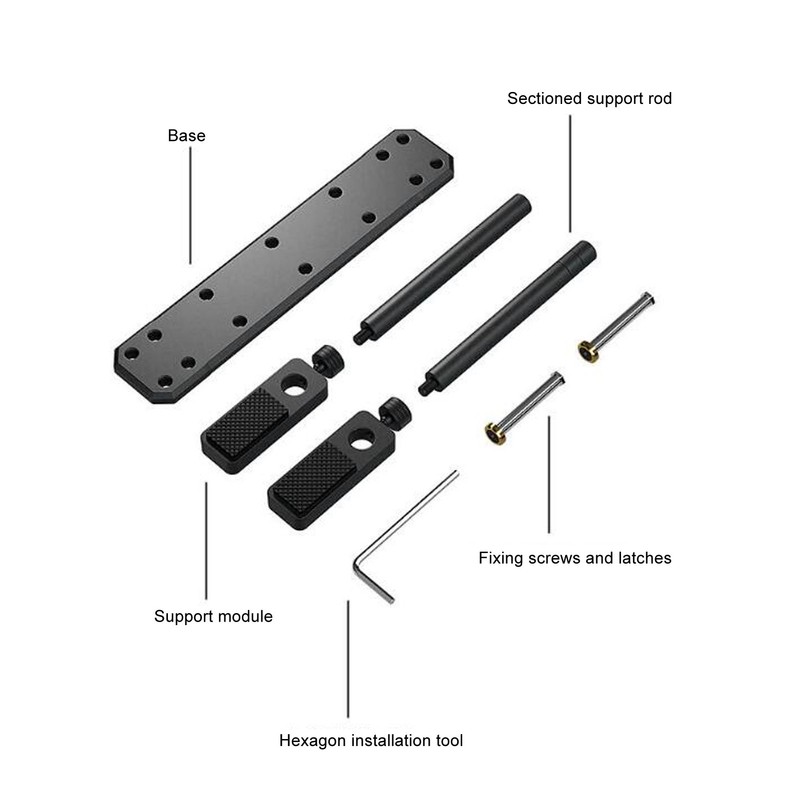 Sectioned support rod

Base

Fixing screws and latches

Support module

Hexagon installation tool