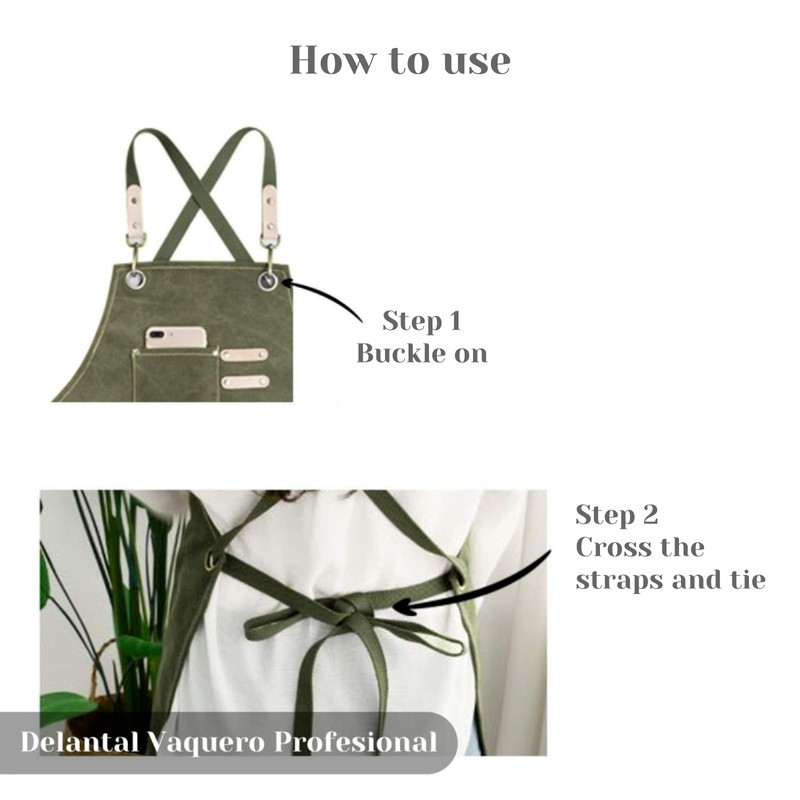 How to use

Step 1
Buckle on

Step 2
Cross the straps and tie

Delantal Vaquero Profesional