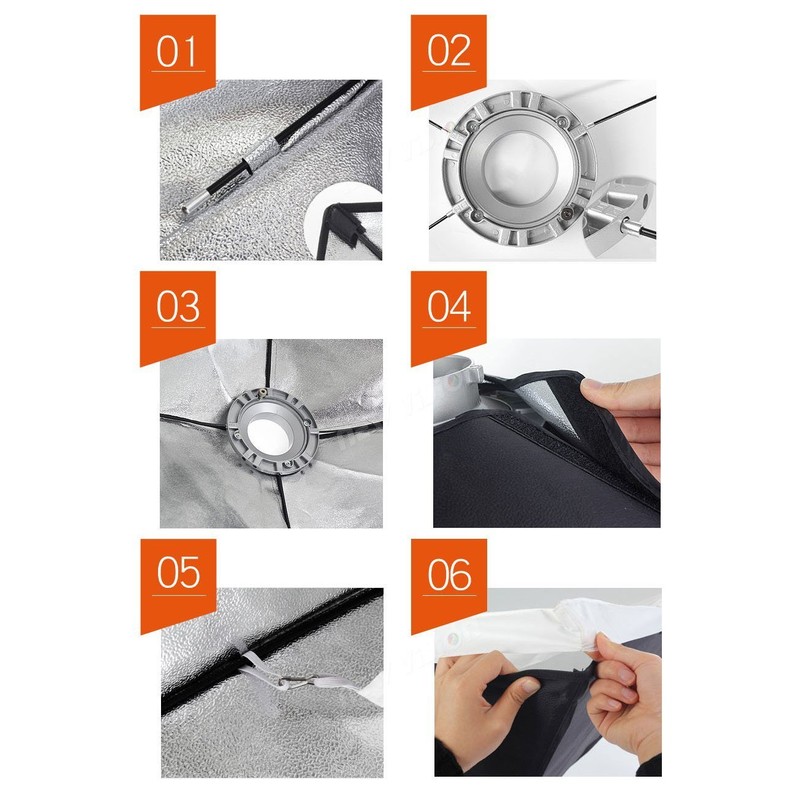 01

02

03

04

05

06