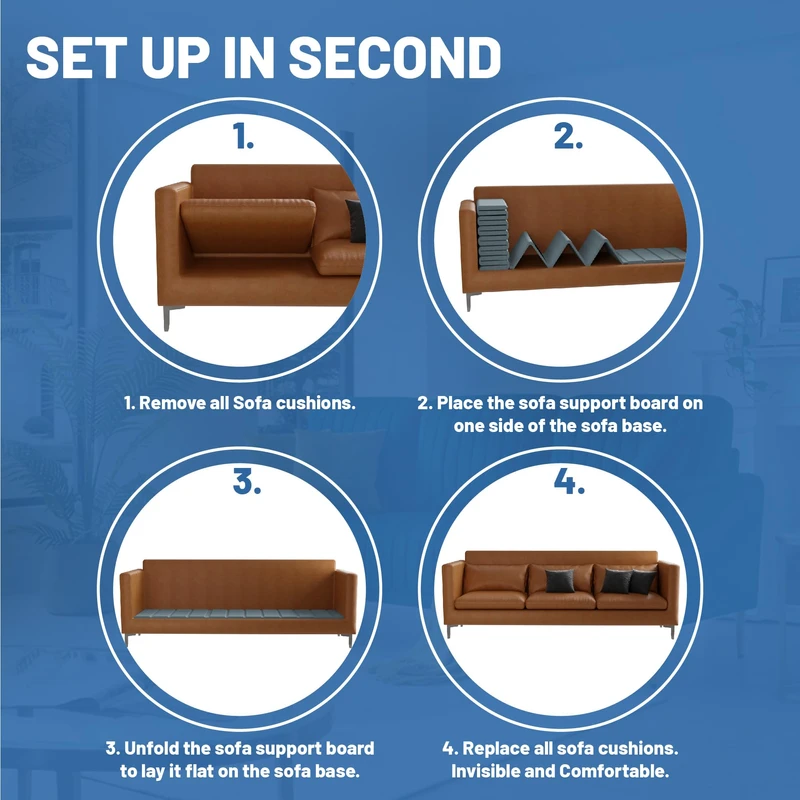 SET UP IN SECOND

1.

1. Remove all Sofa cushions.

2.

2. Place the sofa support board on one side of the sofa base.

3.

3. Unfold the sofa support board to lay it flat on the sofa base.

4.

4. Replace all sofa cushions. Invisible and Comfortable.