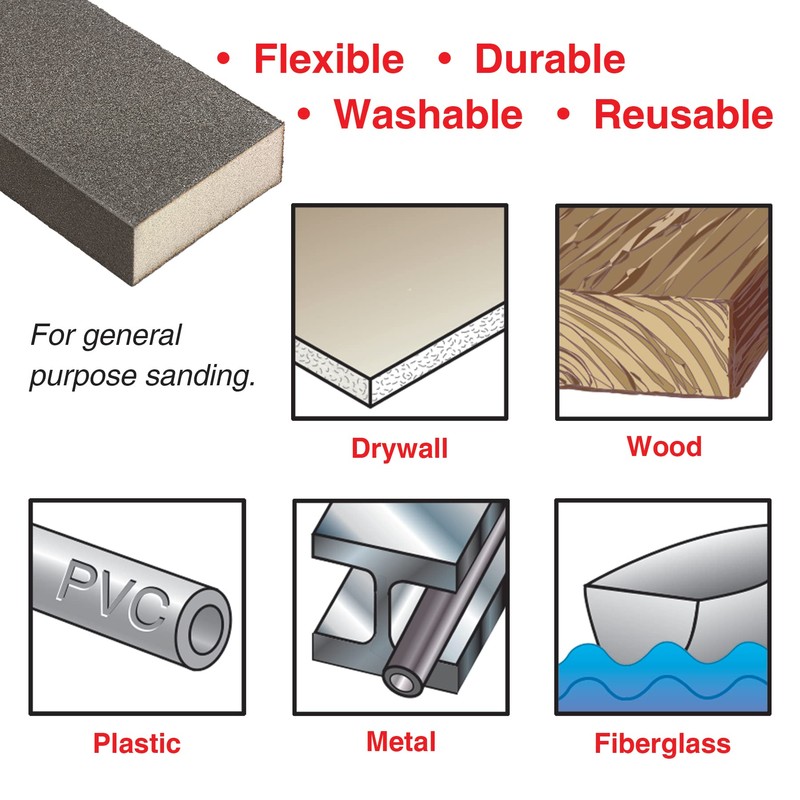 • Flexible • Durable
• Washable • Reusable

For general purpose sanding.

Drywall

Wood

PVC

Plastic

Metal

Fiberglass