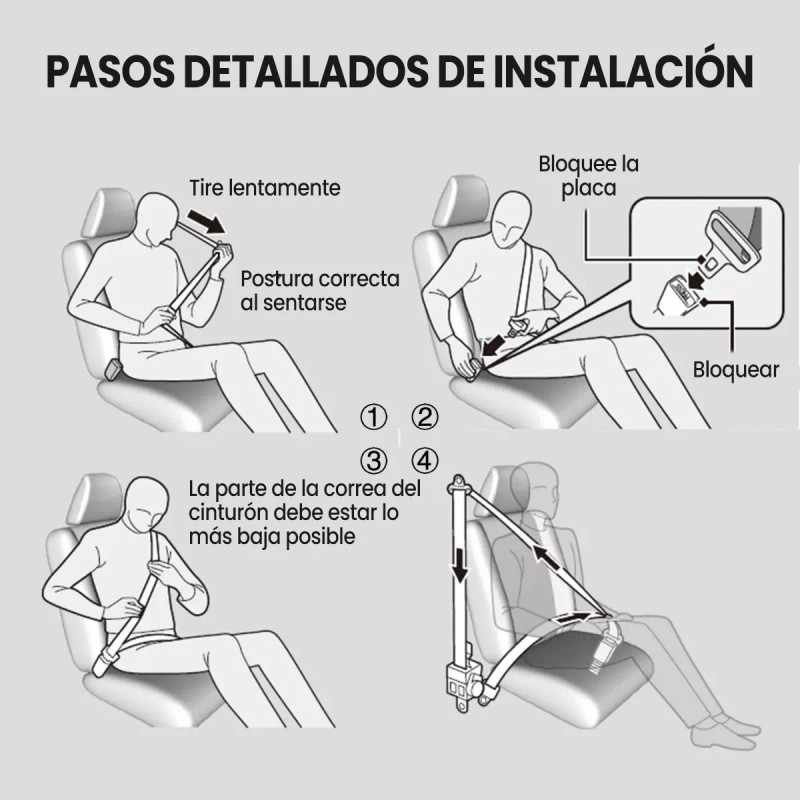 PASOS DETALLADOS DE INSTALACIÓN

Tire lentamente

Postura correcta al sentarse

Bloquee la placa

Bloquear

① ②

③ ④

La parte de la correa del cinturón debe estar lo más baja posible