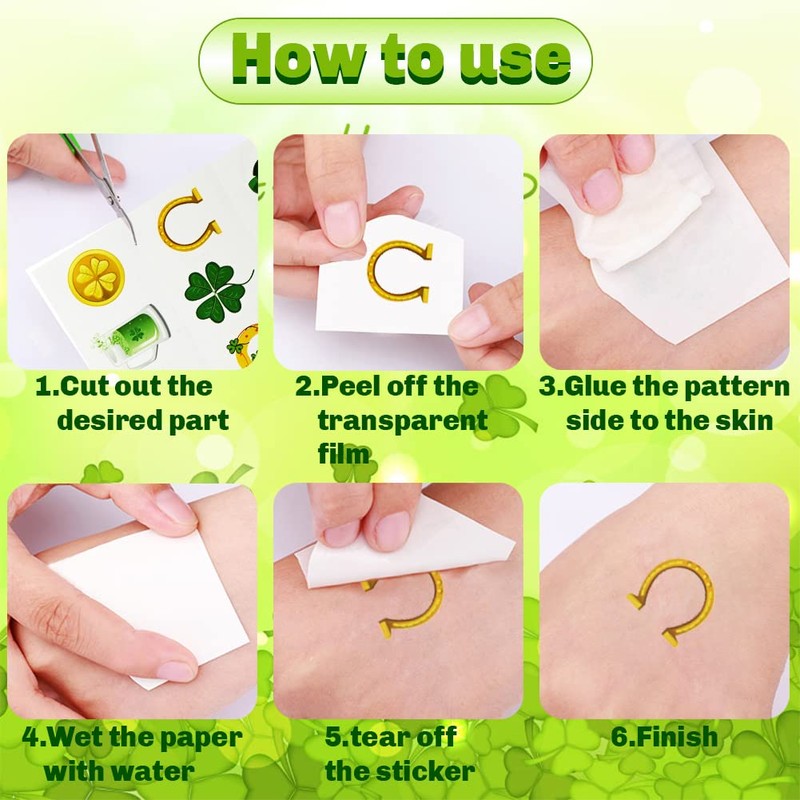 How to use

1.Cut out the desired part

2.Peel off the transparent film

3.Glue the pattern side to the skin

4.Wet the paper with water

5.tear off the sticker

6.Finish