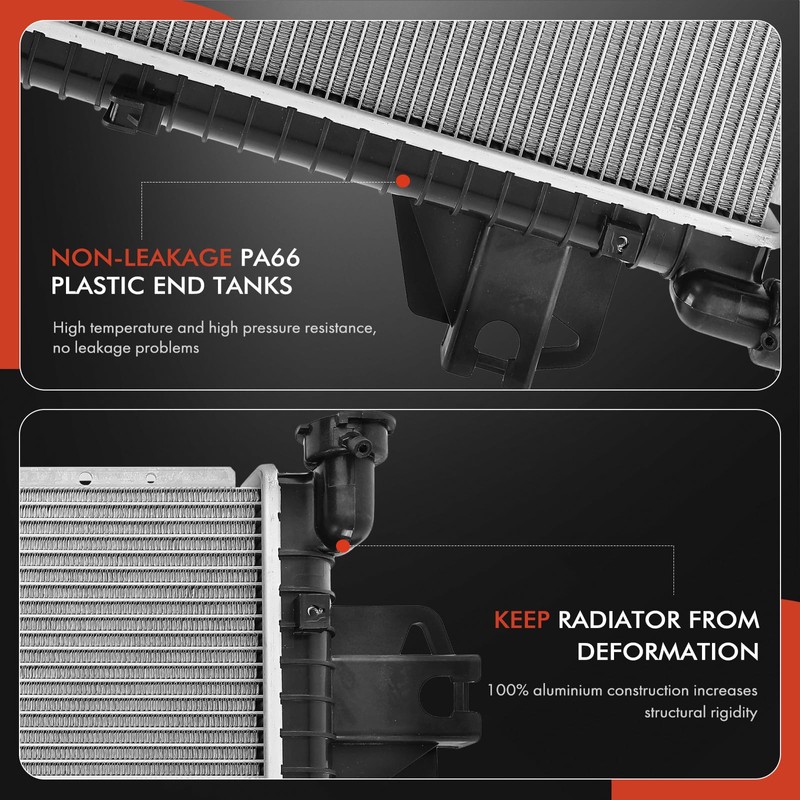 NON-LEAKAGE PA66 PLASTIC END TANKS

High temperature and high pressure resistance, no leakage problems

KEEP RADIATOR FROM DEFORMATION

100% aluminium construction increases structural rigidity