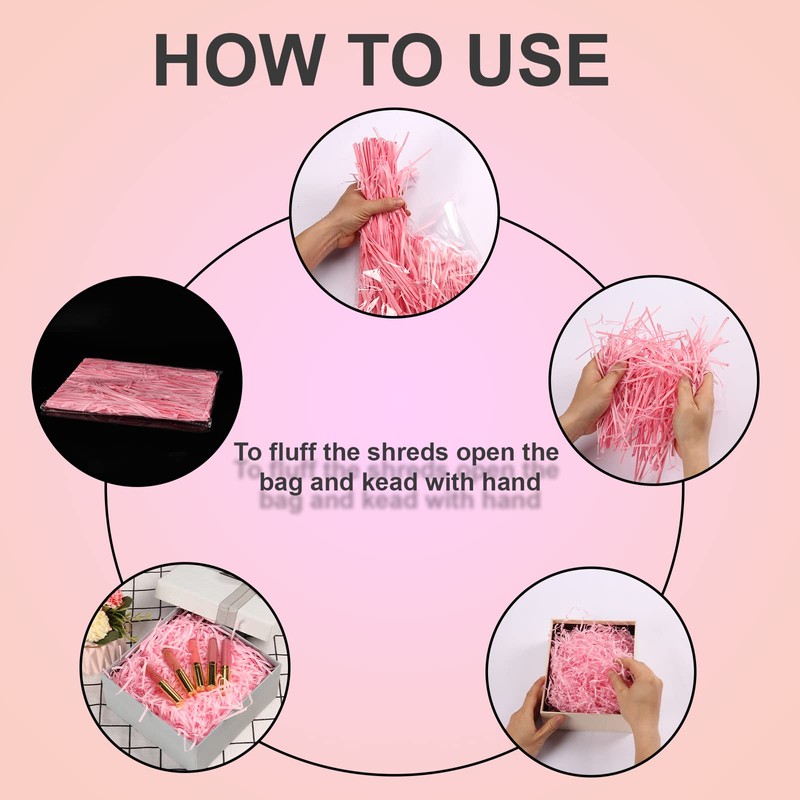 HOW TO USE

To fluff the shreds open the bag and kead with hand