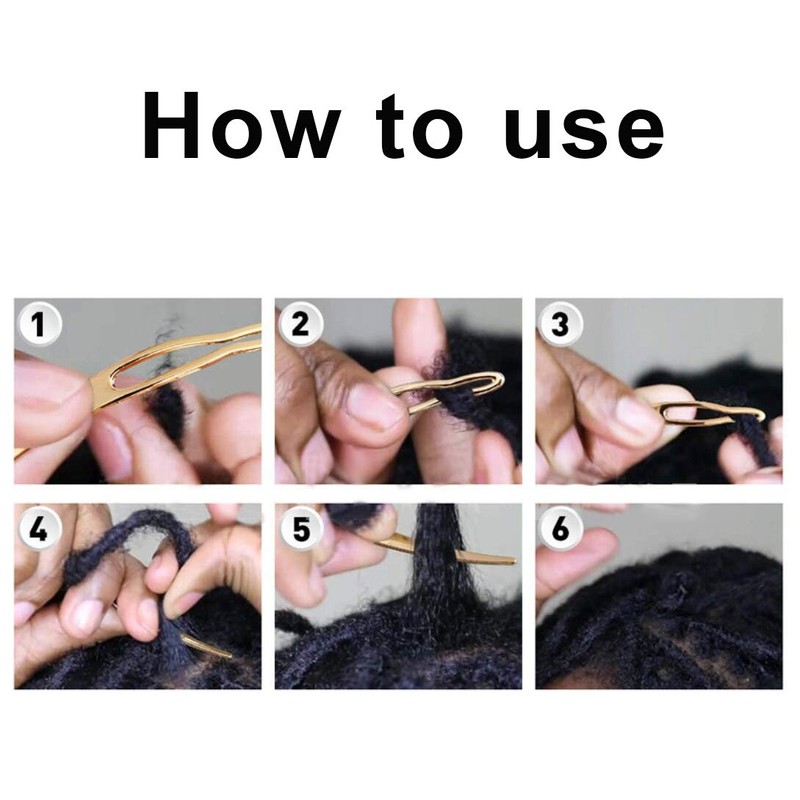 How to use

1

2

3

4

5

6