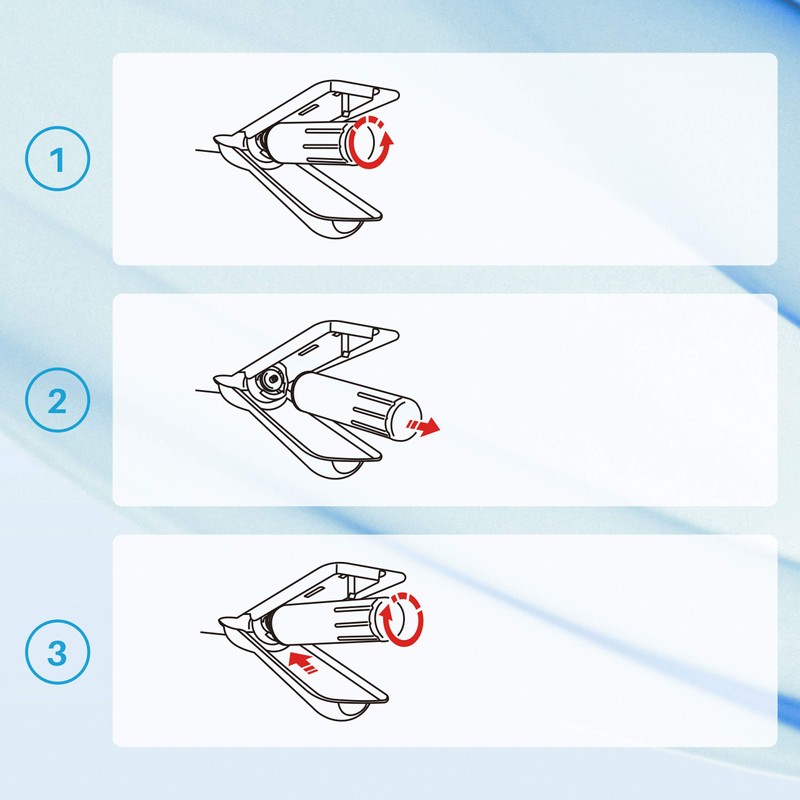 1

2

3