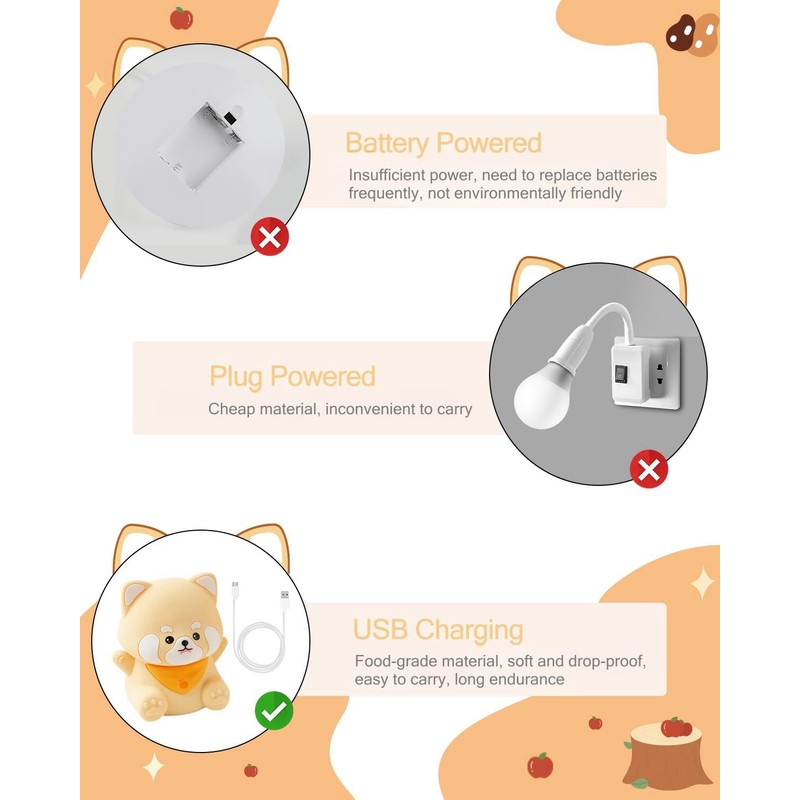 Battery Powered

Insufficient power, need to replace batteries frequently, not environmentally friendly

Plug Powered

Cheap material, inconvenient to carry

USB Charging

Food-grade material, soft and drop-proof, easy to carry, long endurance