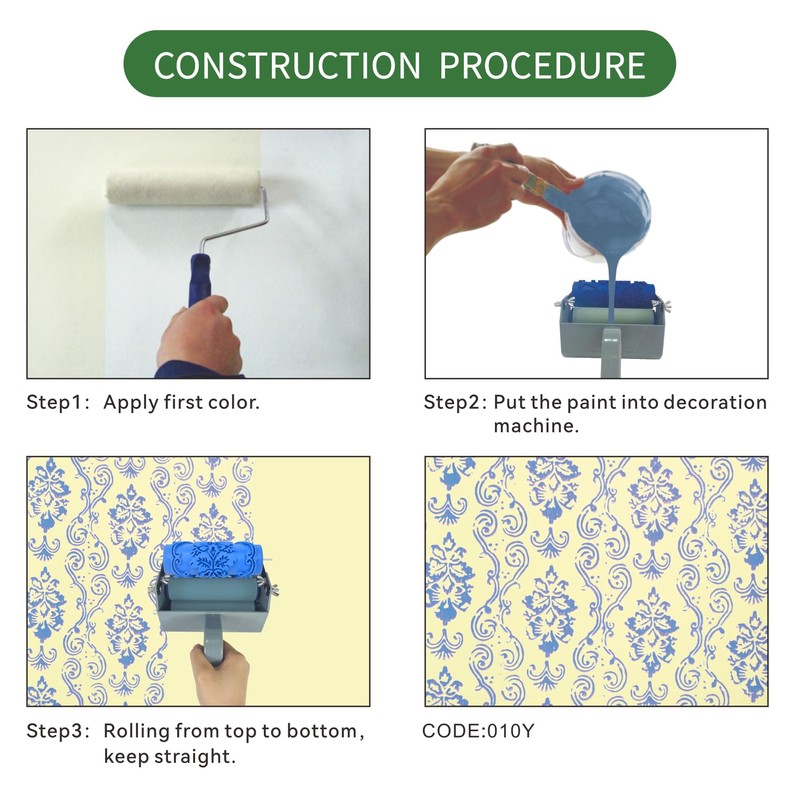 CONSTRUCTION PROCEDURE

Step1: Apply first color.

Step2: Put the paint into decoration machine.

Step3: Rolling from top to bottom, keep straight.

CODE:010Y