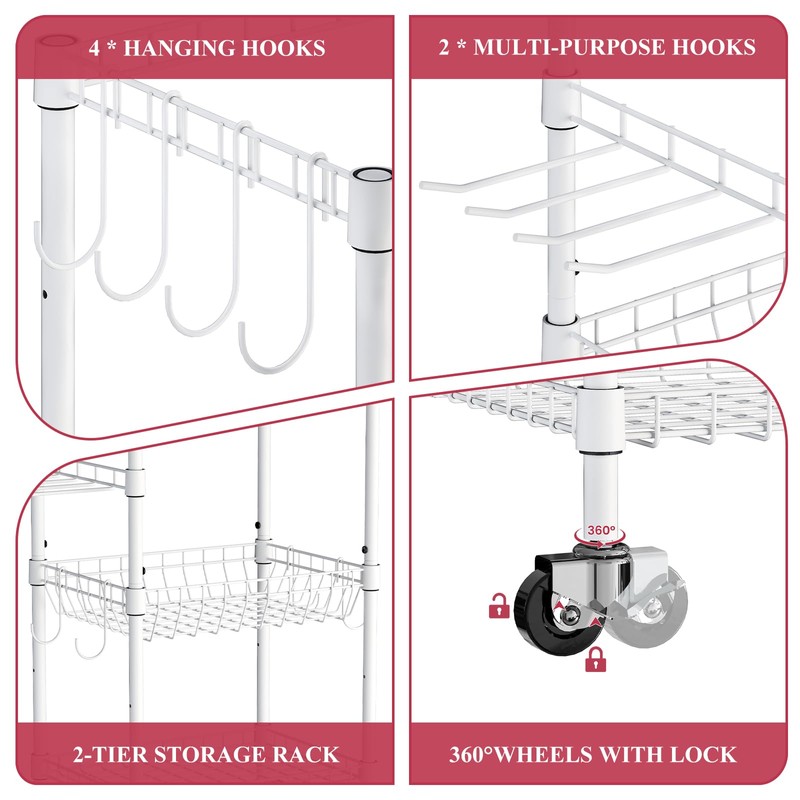 4 * HANGING HOOKS

2 * MULTI-PURPOSE HOOKS

360°

2-TIER STORAGE RACK

360°WHEELS WITH LOCK