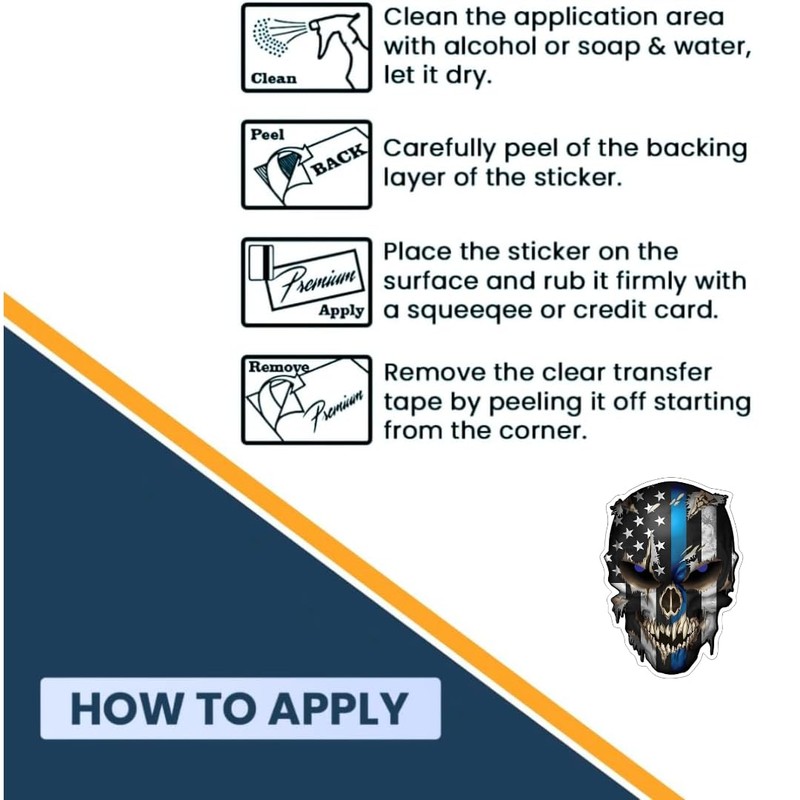 Clean

Clean the application area with alcohol or soap & water, let it dry.

Peel
BACK

Carefully peel of the backing layer of the sticker.

Premium
Apply

Place the sticker on the surface and rub it firmly with a squeeqee or credit card.

Remove
Premium

Remove the clear transfer tape by peeling it off starting from the corner.

HOW TO APPLY