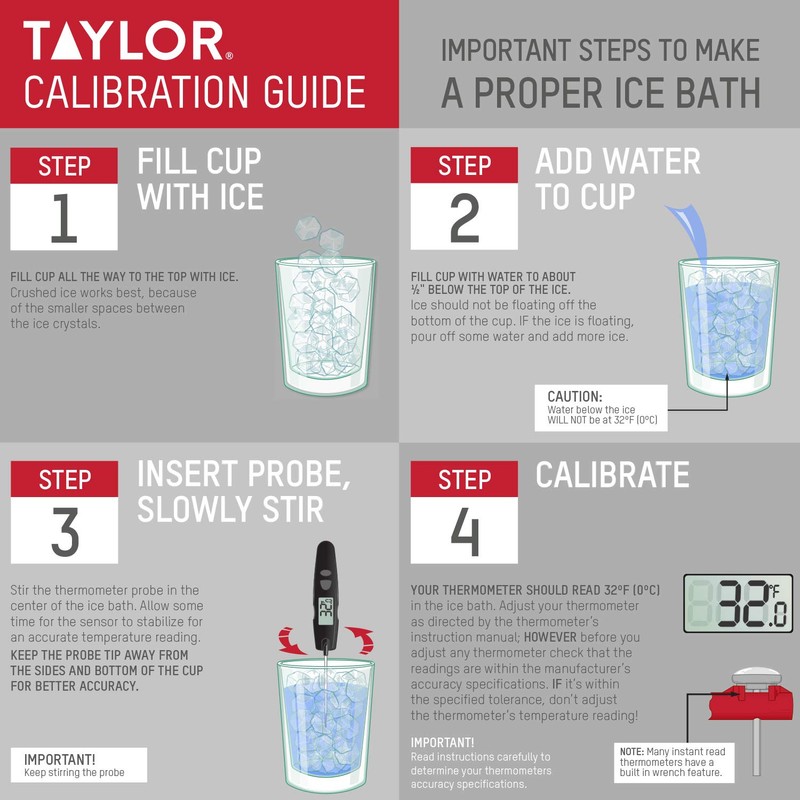 TAYLOR®
CALIBRATION GUIDE

IMPORTANT STEPS TO MAKE
A PROPER ICE BATH

STEP
1
FILL CUP WITH ICE

FILL CUP ALL THE WAY TO THE TOP WITH ICE. Crushed ice works best, because of the smaller spaces between the ice crystals.

STEP
2
ADD WATER TO CUP

FILL CUP WITH WATER TO ABOUT ½" BELOW THE TOP OF THE ICE. Ice should not be floating off the bottom of the cup. IF the ice is floating, pour off some water and add more ice.

CAUTION:
Water below the ice WILL NOT be at 32°F (0°C)

STEP
3
INSERT PROBE, SLOWLY STIR

Stir the thermometer probe in the center of the ice bath. Allow some time for the sensor to stabilize for an accurate temperature reading. KEEP THE PROBE TIP AWAY FROM THE SIDES AND BOTTOM OF THE CUP FOR BETTER ACCURACY.

32.0

IMPORTANT!
Keep stirring the probe

STEP
4
CALIBRATE

YOUR THERMOMETER SHOULD READ 32°F (0°C) in the ice bath. Adjust your thermometer as directed by the thermometer's instruction manual; HOWEVER before you adjust any thermometer check that the readings are within the manufacturer's accuracy specifications. IF it's within the specified tolerance, don't adjust the thermometer's temperature reading!

32.0 °F

IMPORTANT!
Read instructions carefully to determine your thermometers accuracy specifications.

NOTE: Many instant read thermometers have a built in wrench feature.