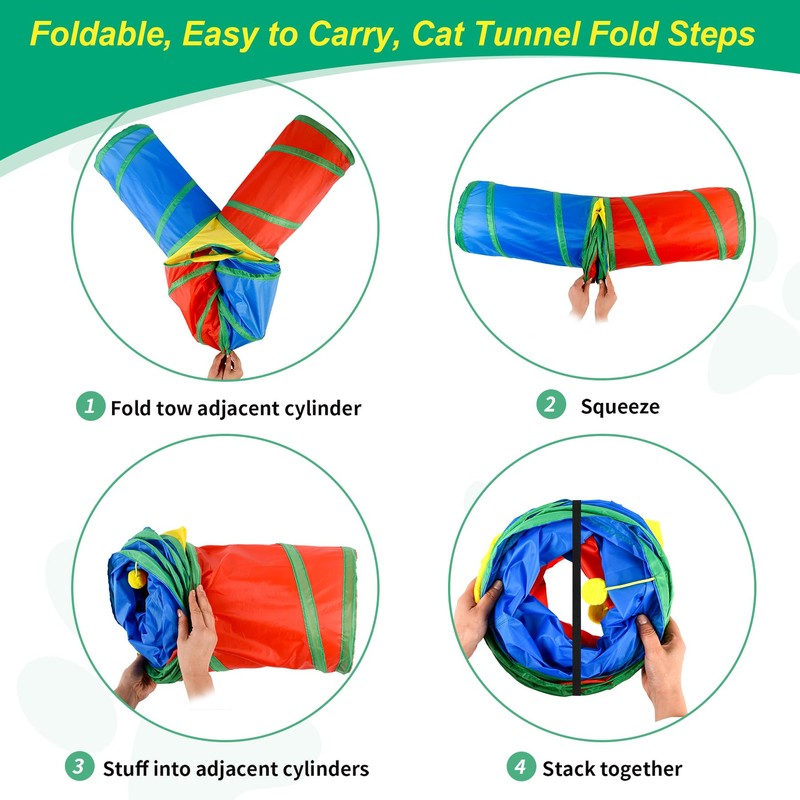 Foldable, Easy to Carry, Cat Tunnel Fold Steps

1 Fold tow adjacent cylinder

2 Squeeze

3 Stuff into adjacent cylinders

4 Stack together