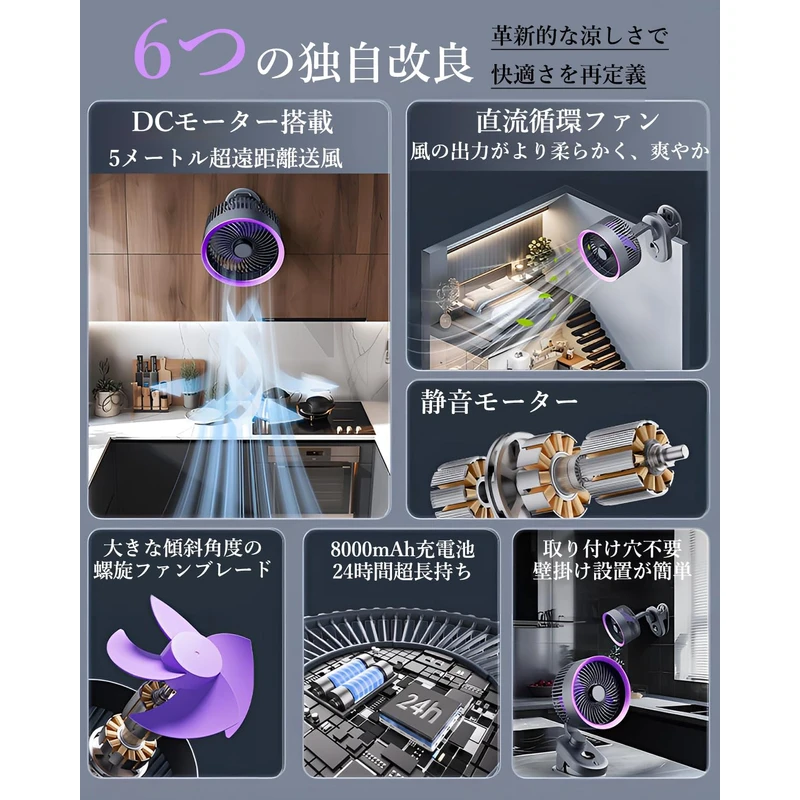 6つの独自改良

革新的な涼しさで
快適さを再定義

DCモーター搭載
5メートル超遠距離送風

直流循環ファン
風の出力がより柔らかく、爽やか

静音モーター

大きな傾斜角度の
螺旋ファンブレード

8000mAh充電池
24時間超長持ち

24h

取り付け穴不要
壁掛け設置が簡単