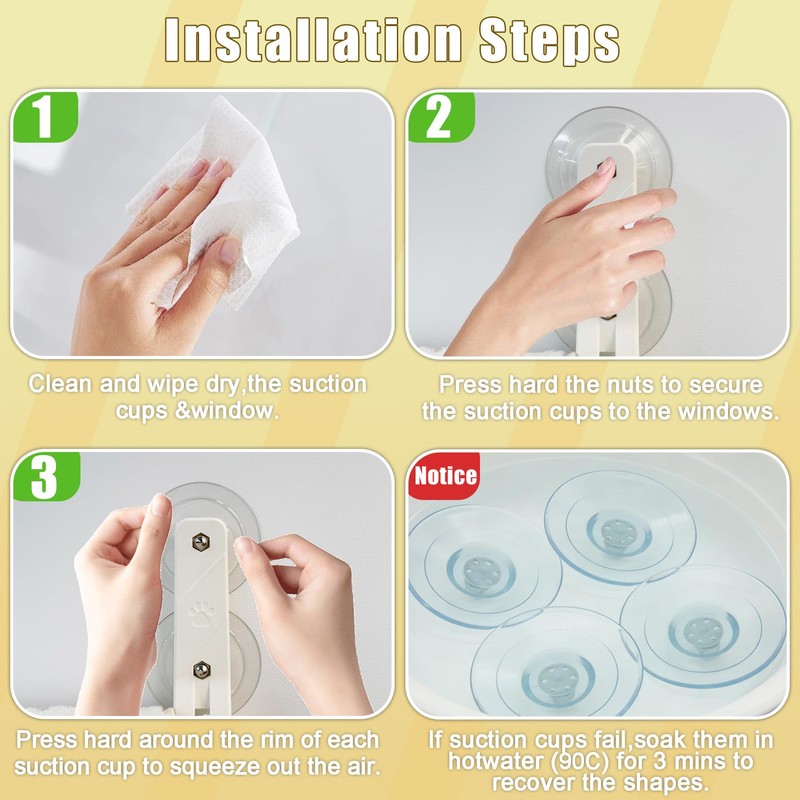 Installation Steps

1

Clean and wipe dry,the suction cups &window.

2

Press hard the nuts to secure the suction cups to the windows.

3

Press hard around the rim of each suction cup to squeeze out the air.

Notice

If suction cups fail,soak them in hotwater (90C) for 3 mins to recover the shapes.